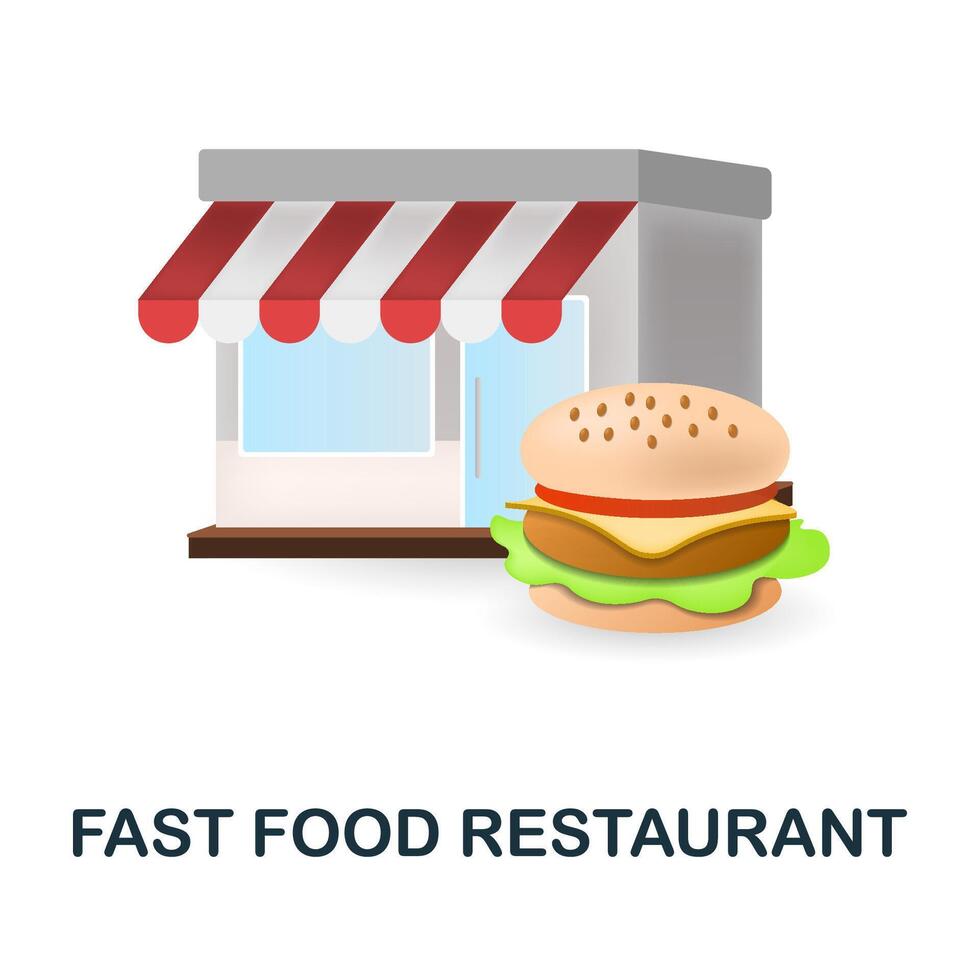 FAST FOOD RESTAURANT