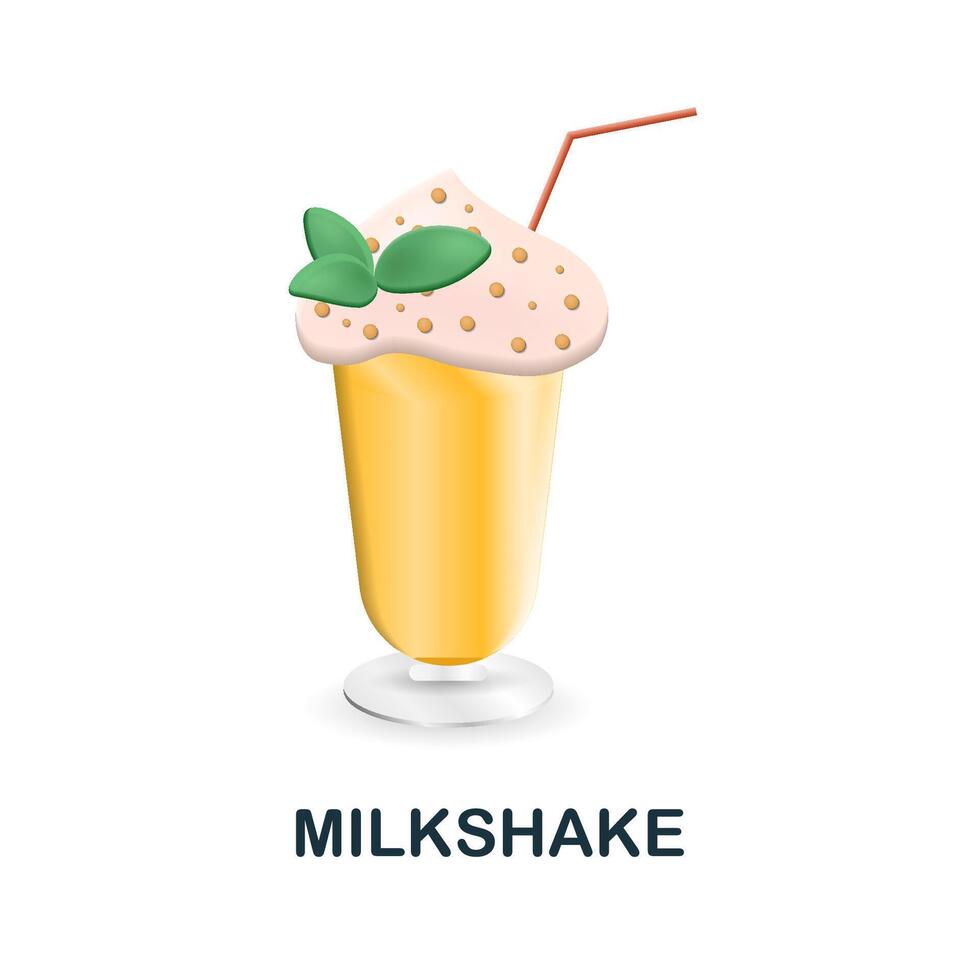 MILKSHAKE