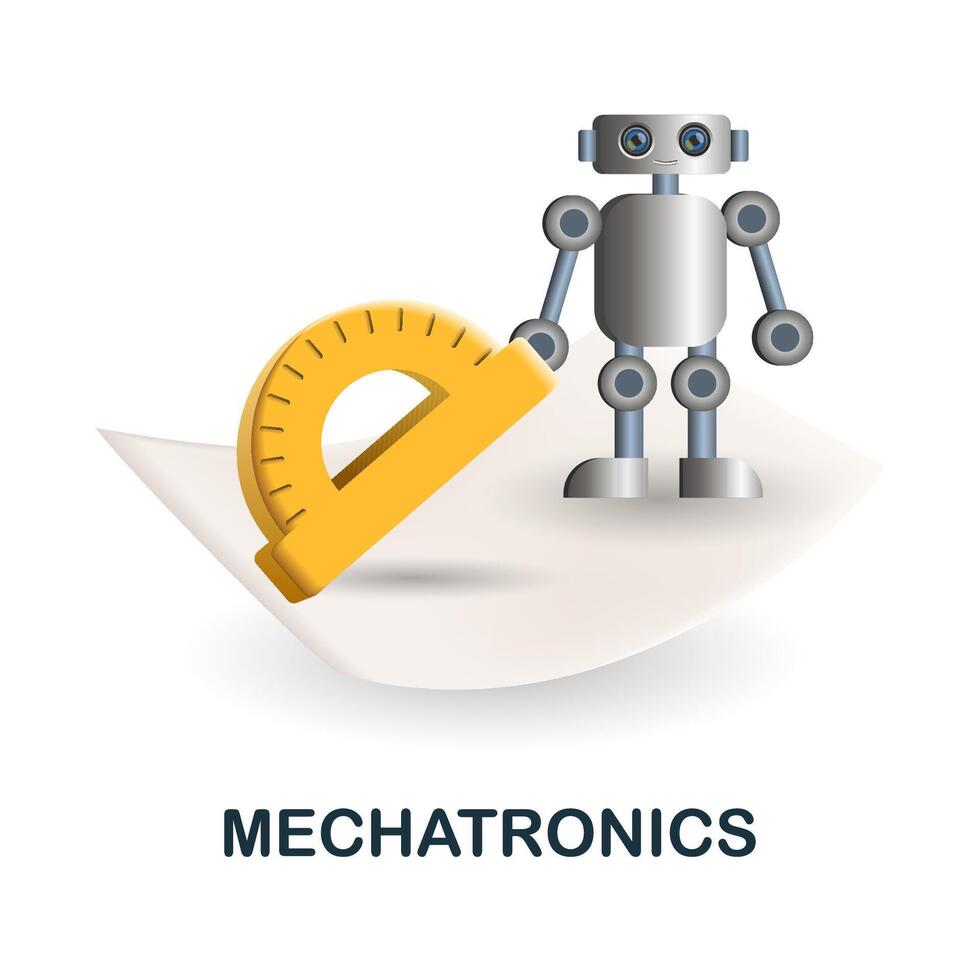 MECHATRONICS