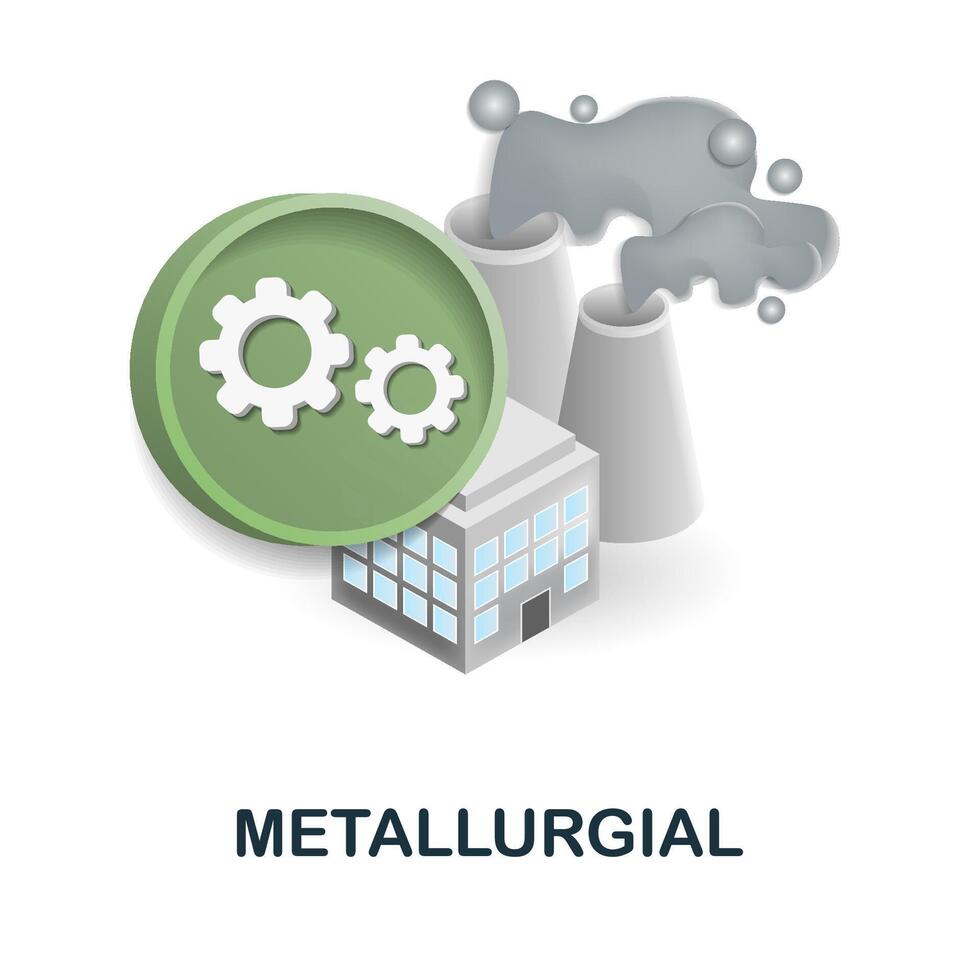 METALLURGIAL