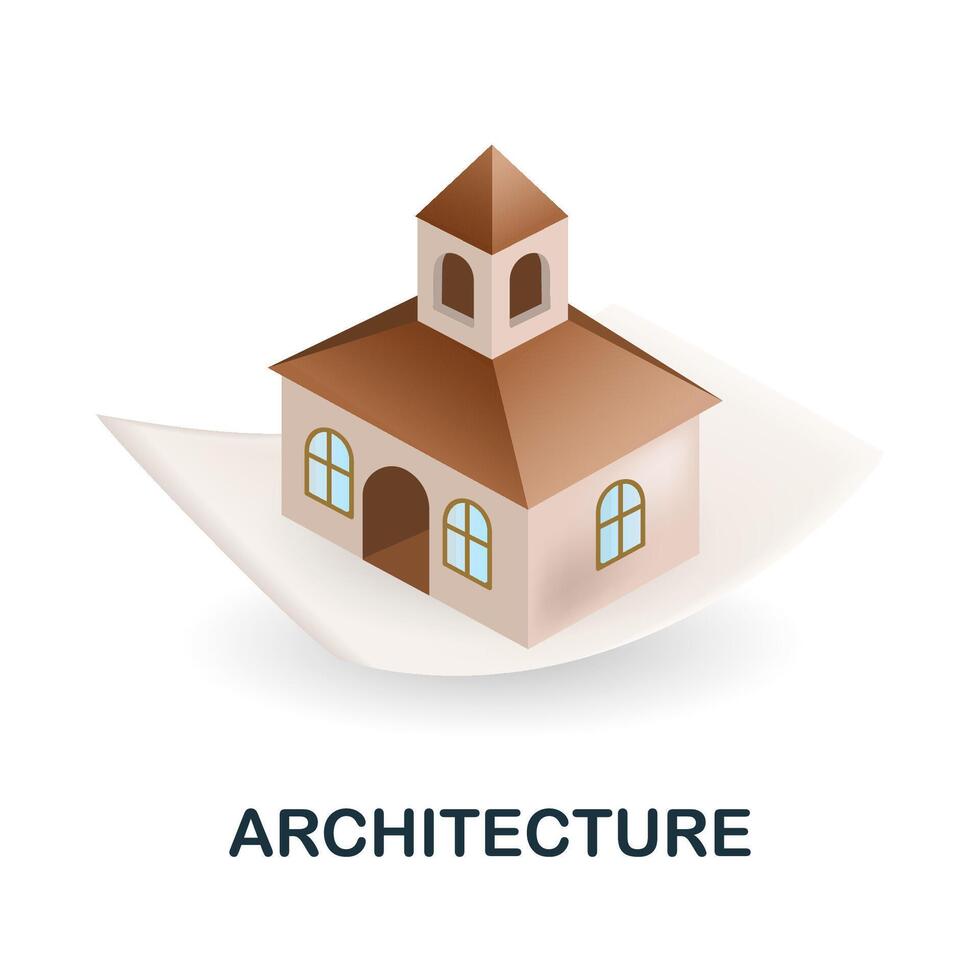 ARCHITECTURE