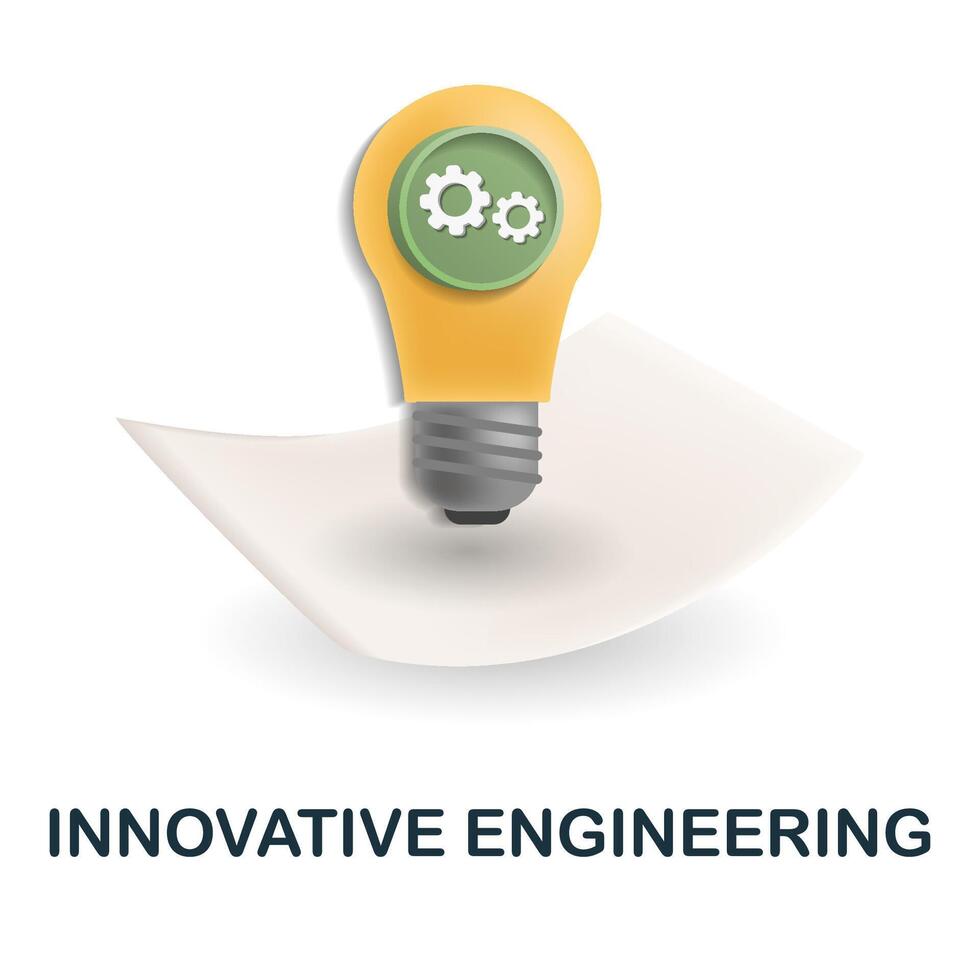 INNOVATIVE ENGINEERING