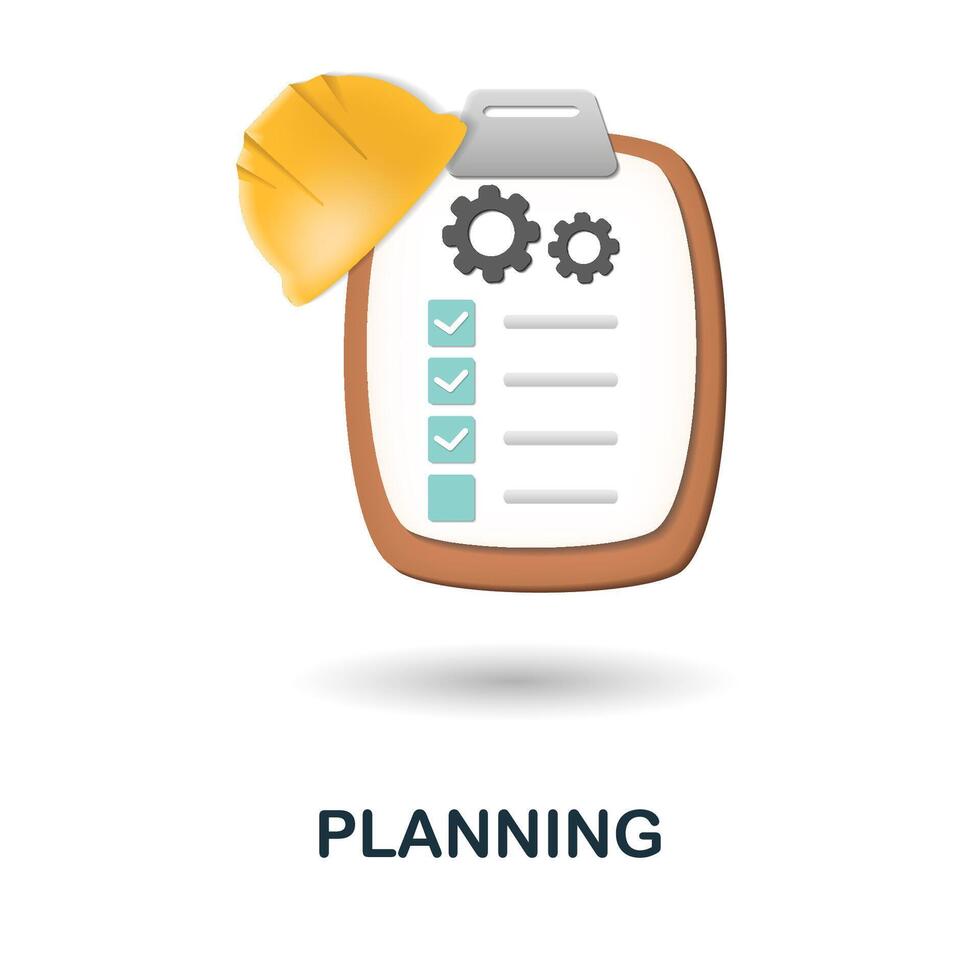 PLANNING