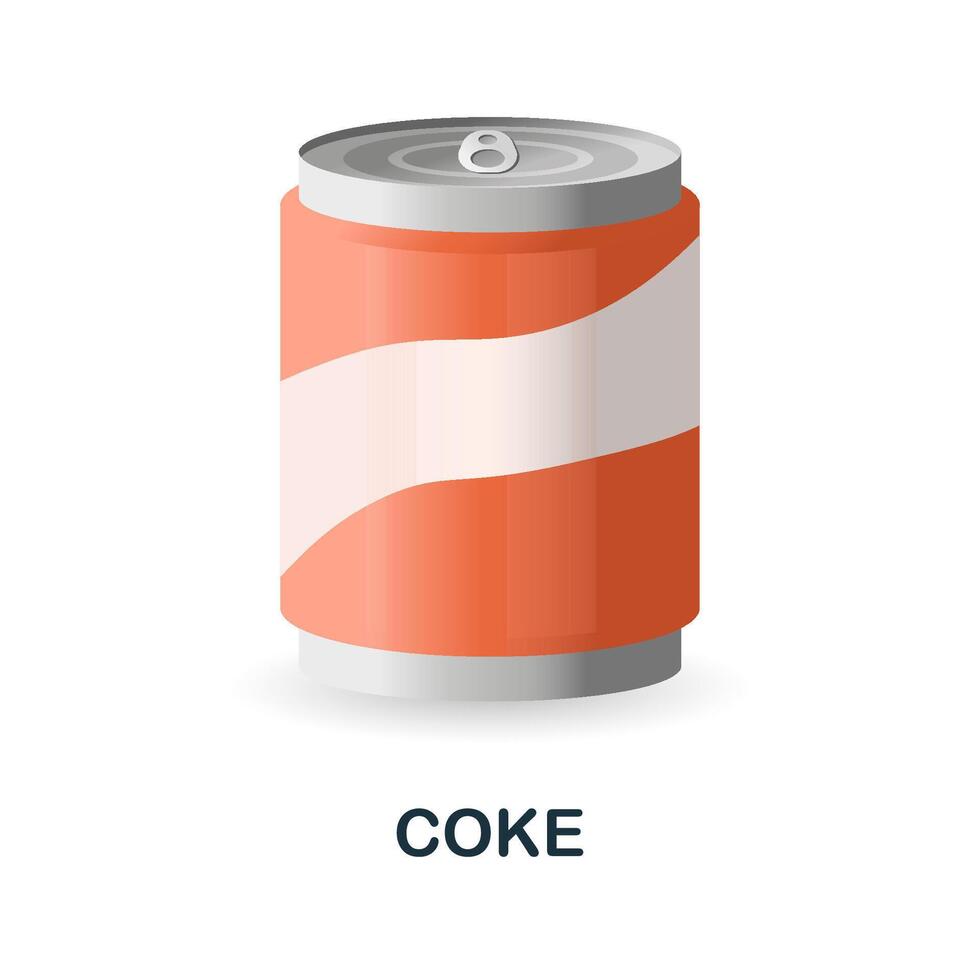 COKE