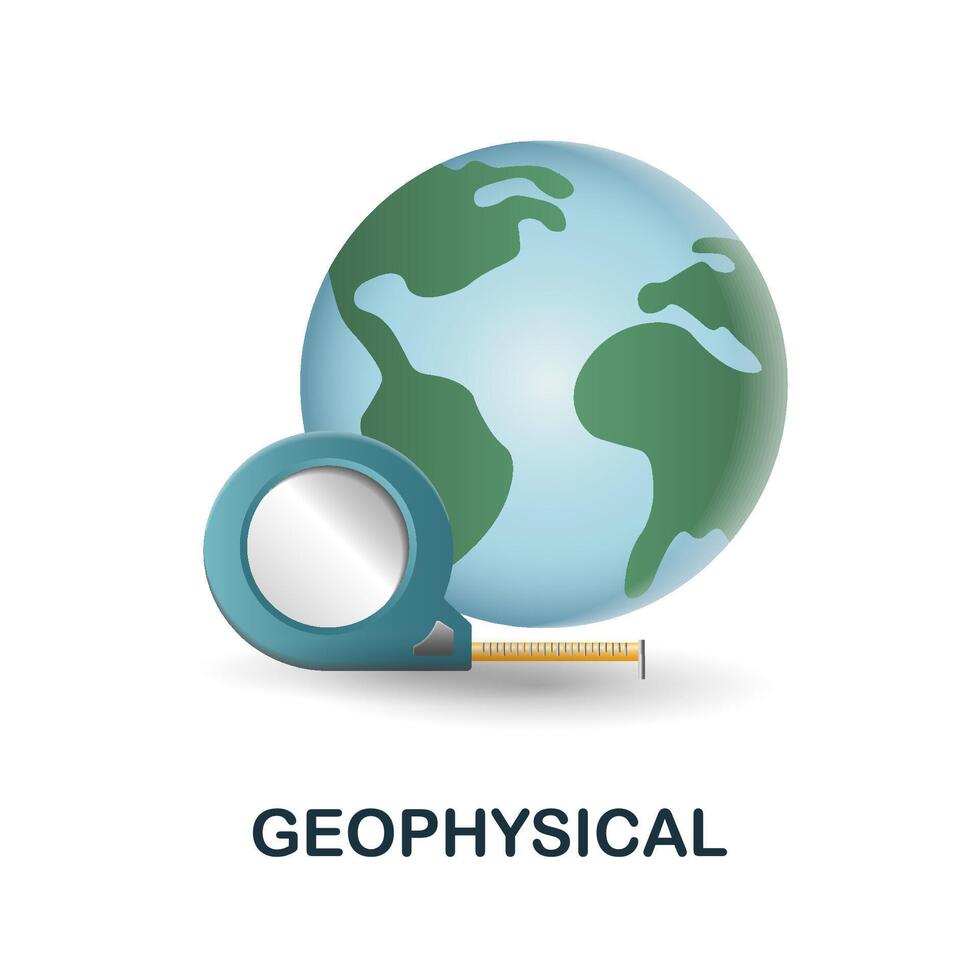 GEOPHYSICAL