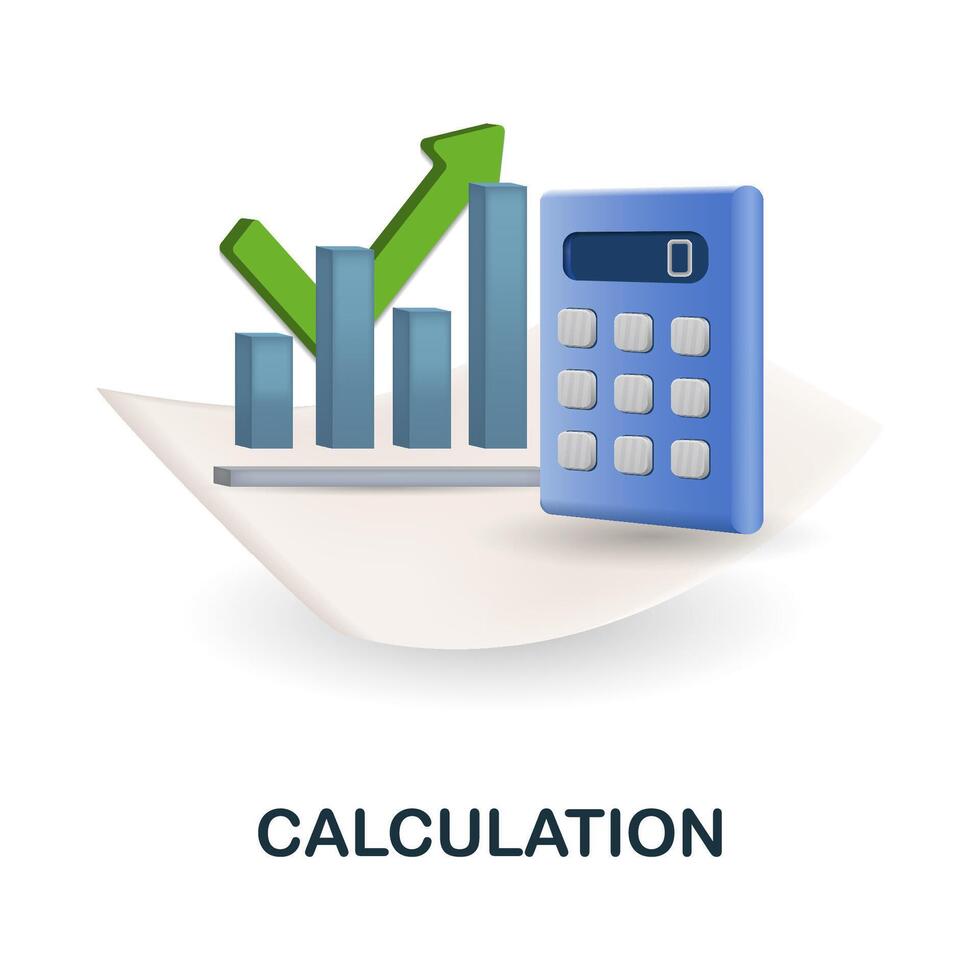 0

CALCULATION