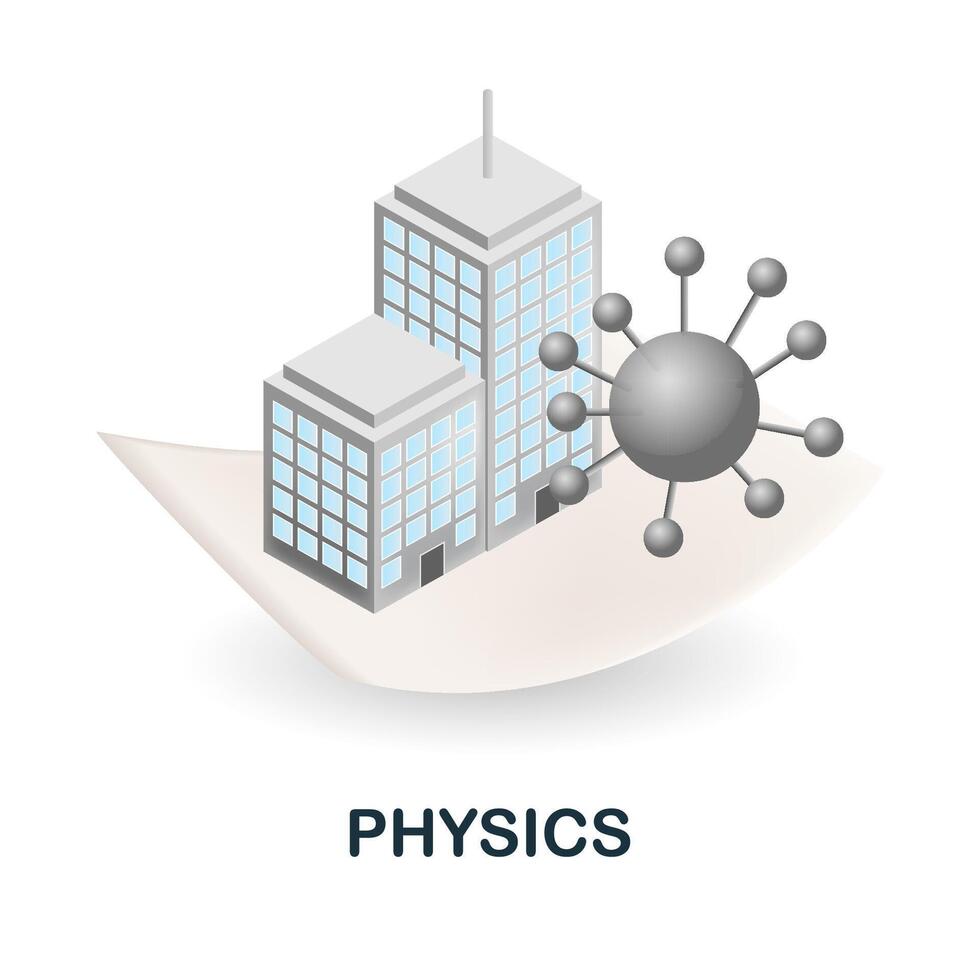 PHYSICS