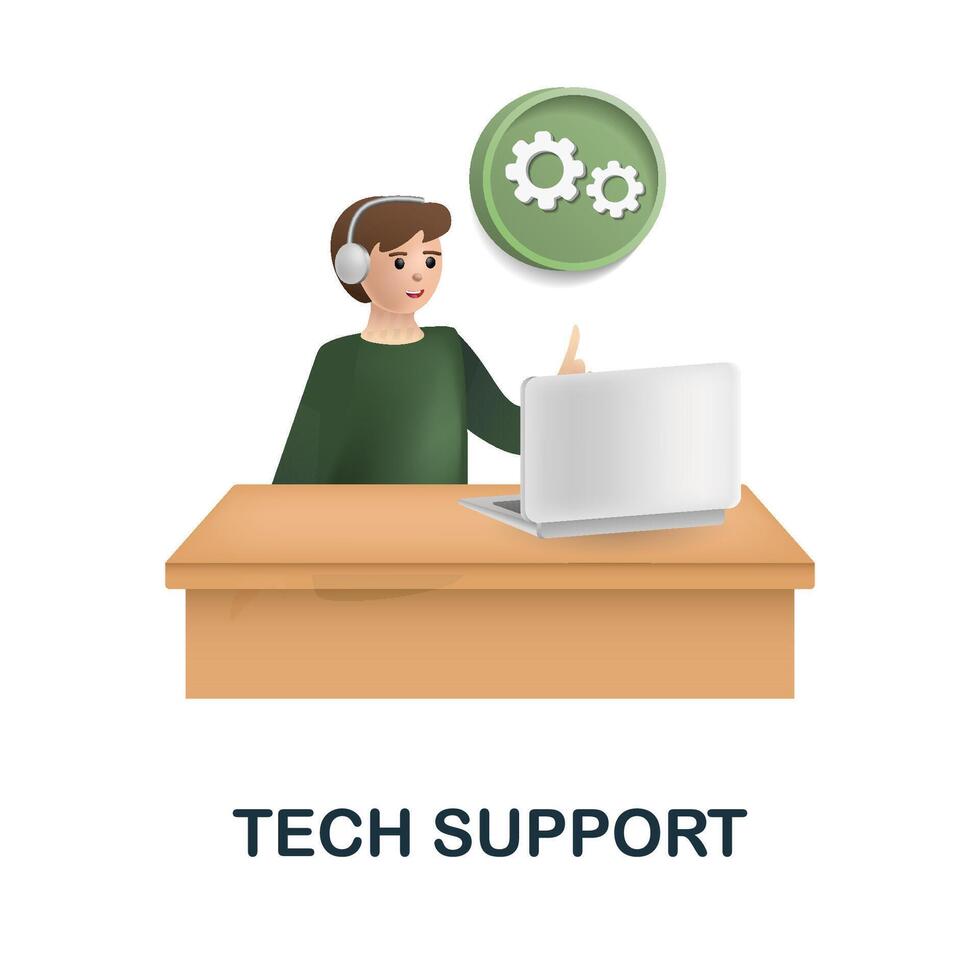 TECH SUPPORT