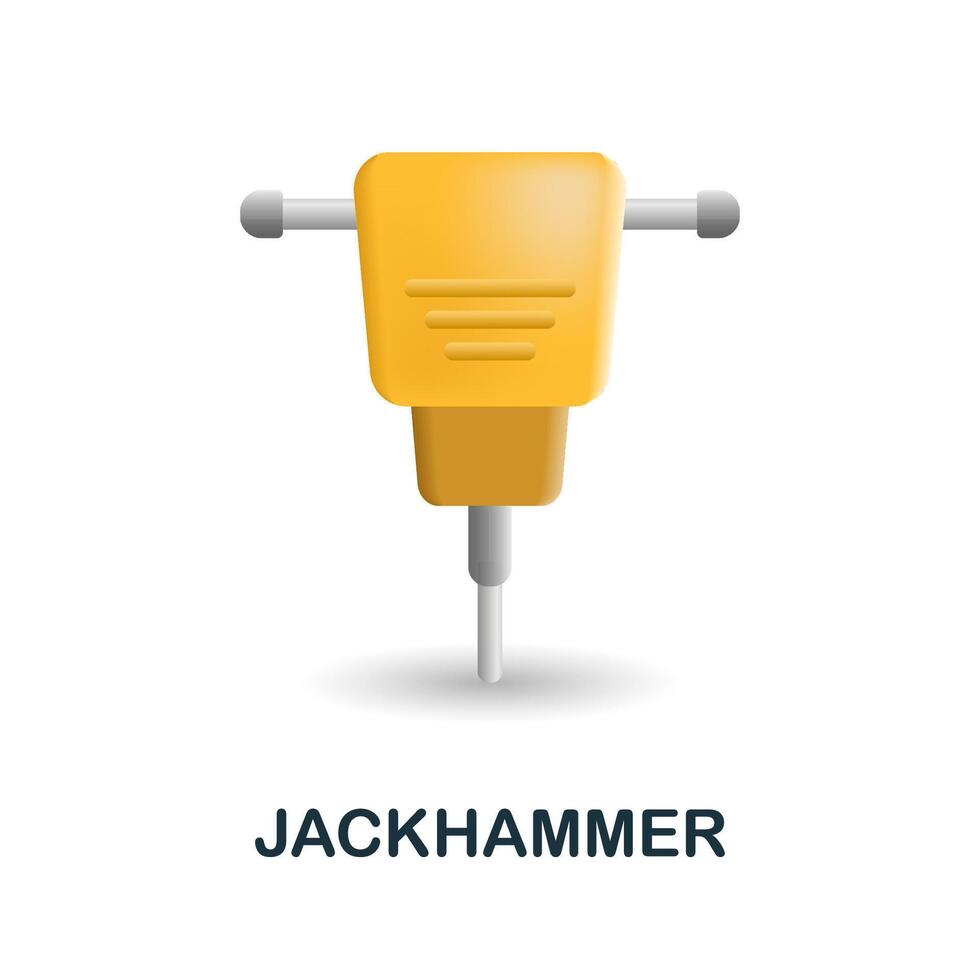 JACKHAMMER