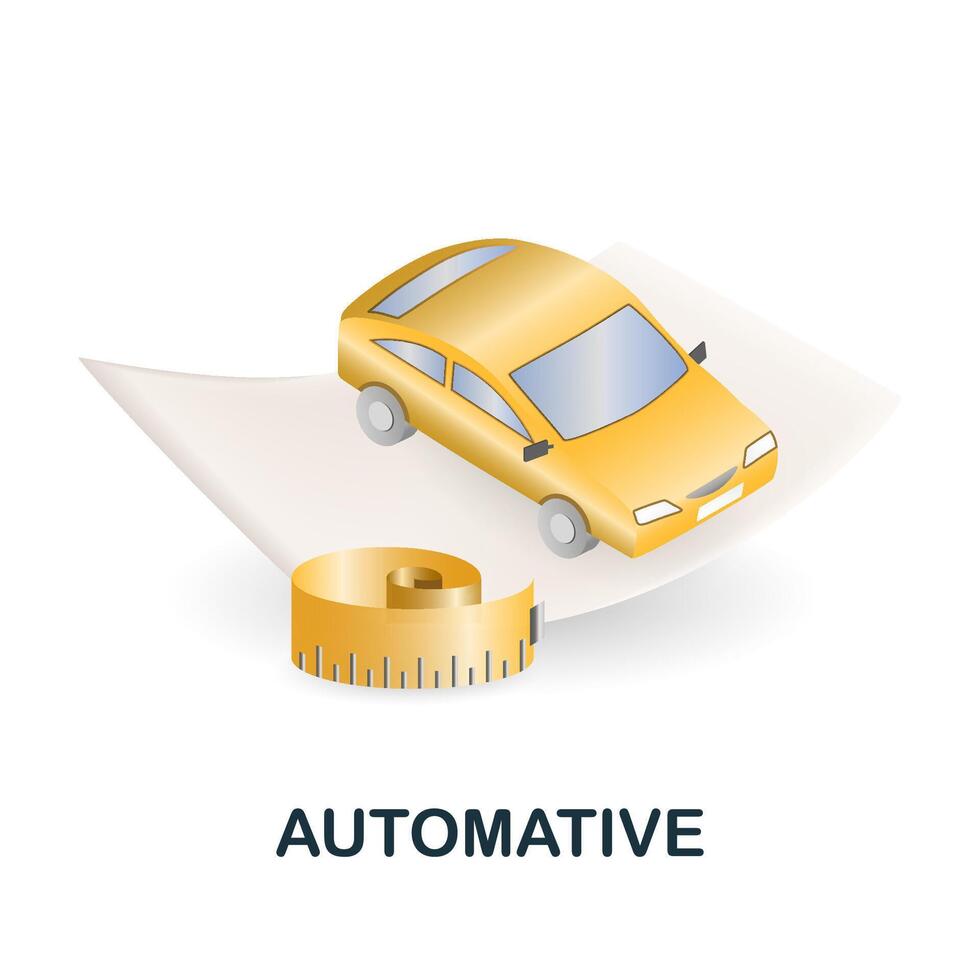 AUTOMATIVE