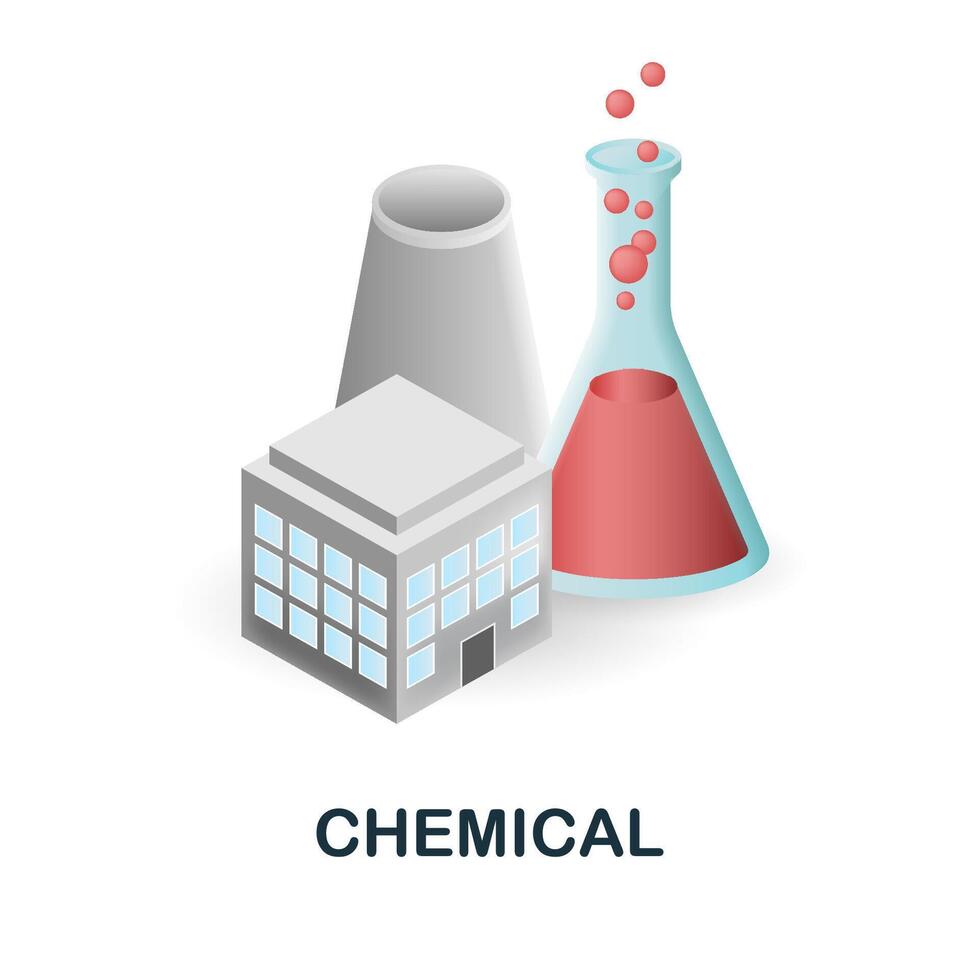 CHEMICAL