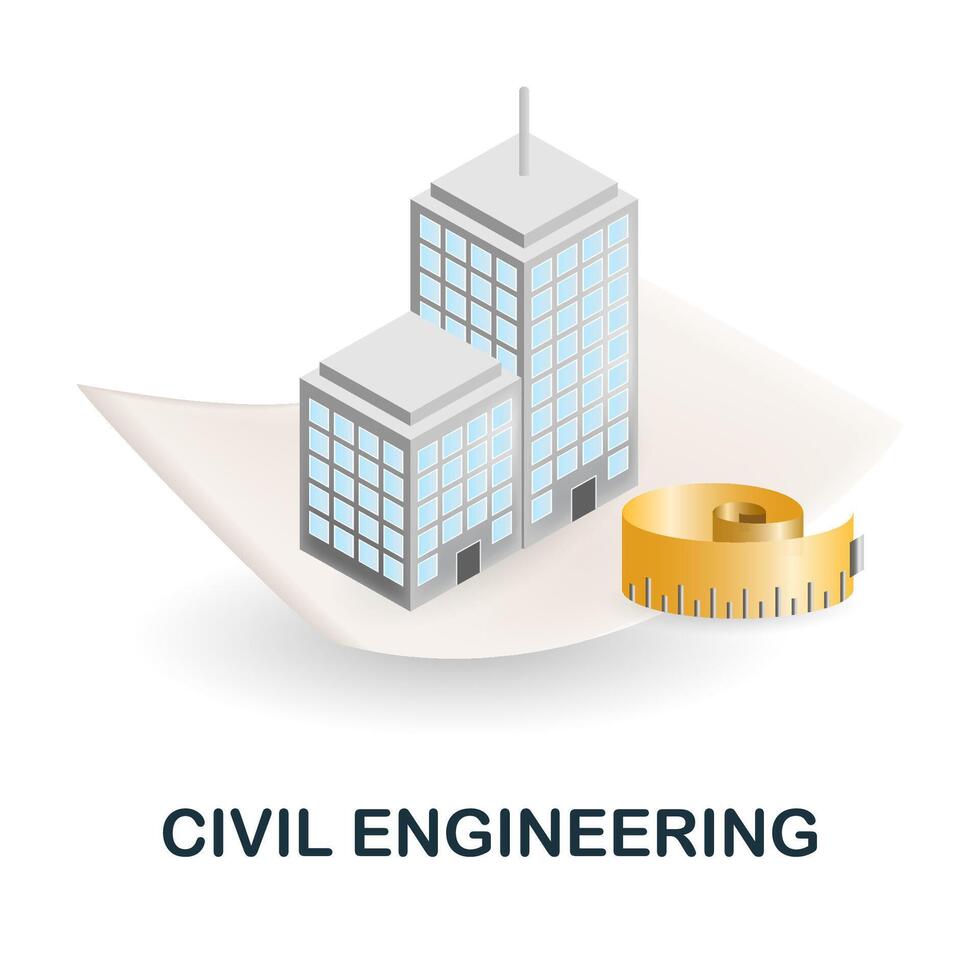 CIVIL ENGINEERING