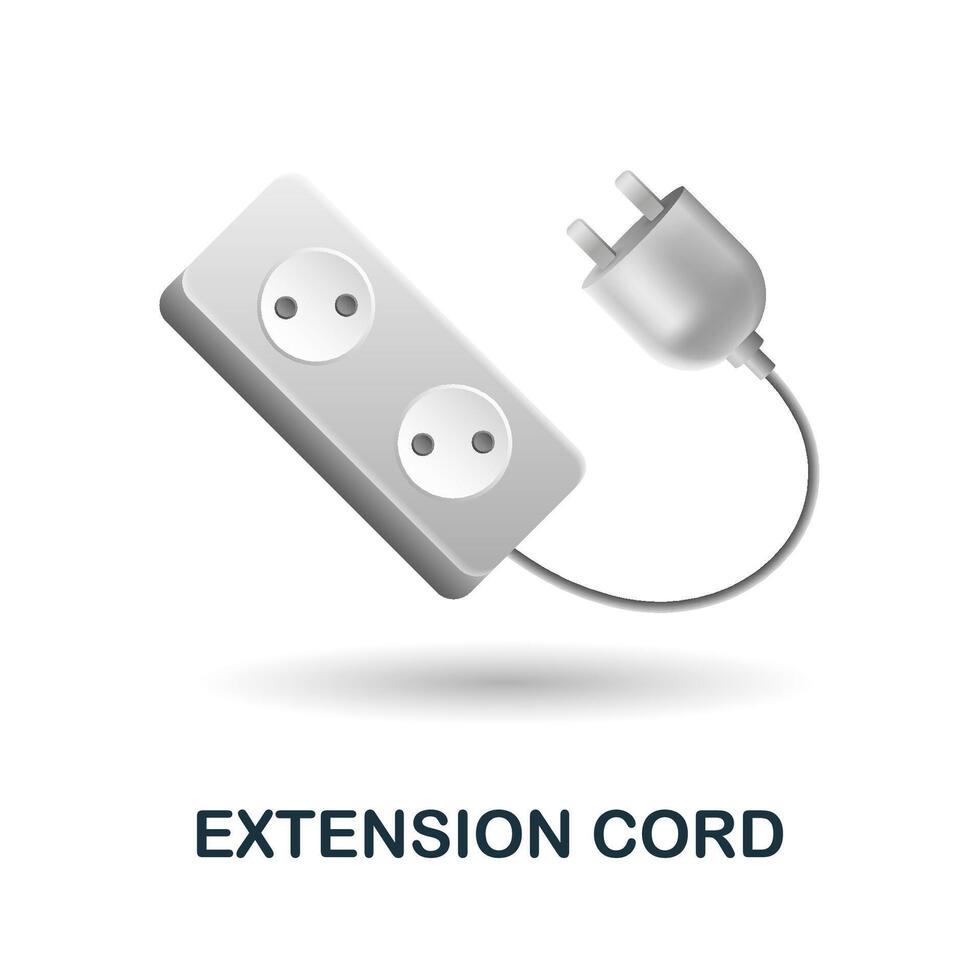 EXTENSION CORD