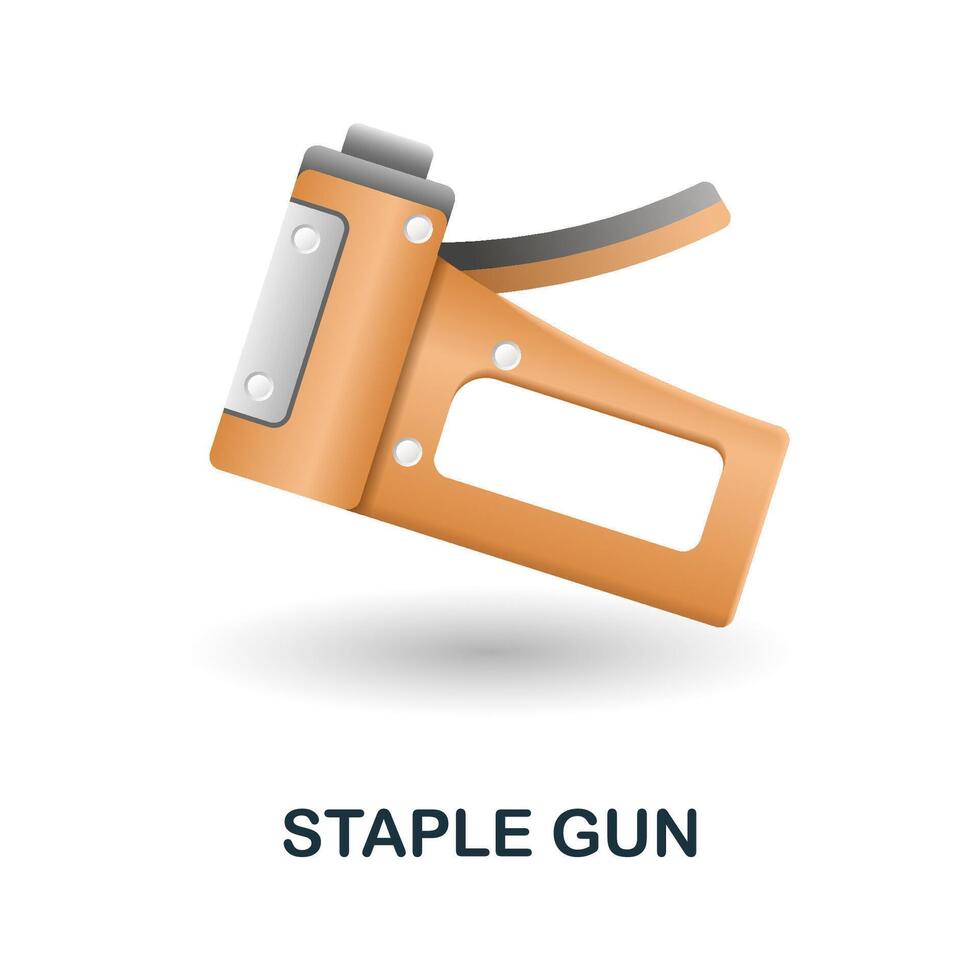 STAPLE GUN