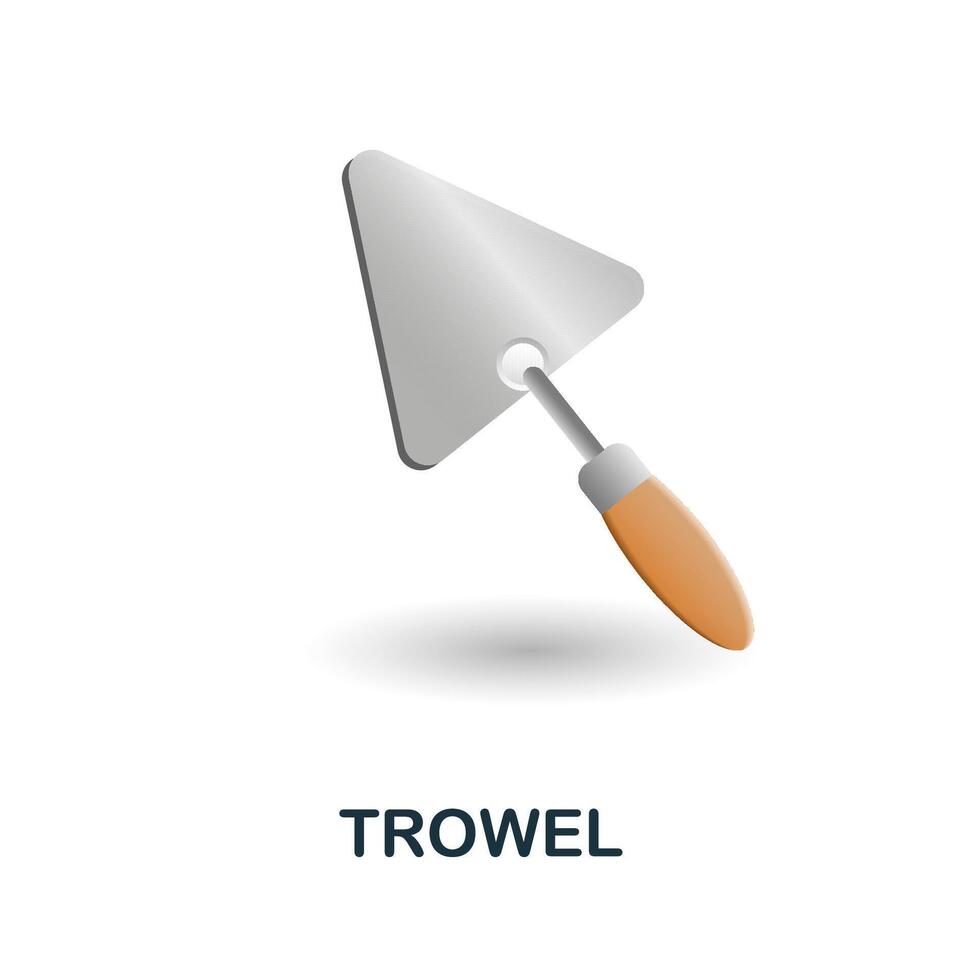 TROWEL