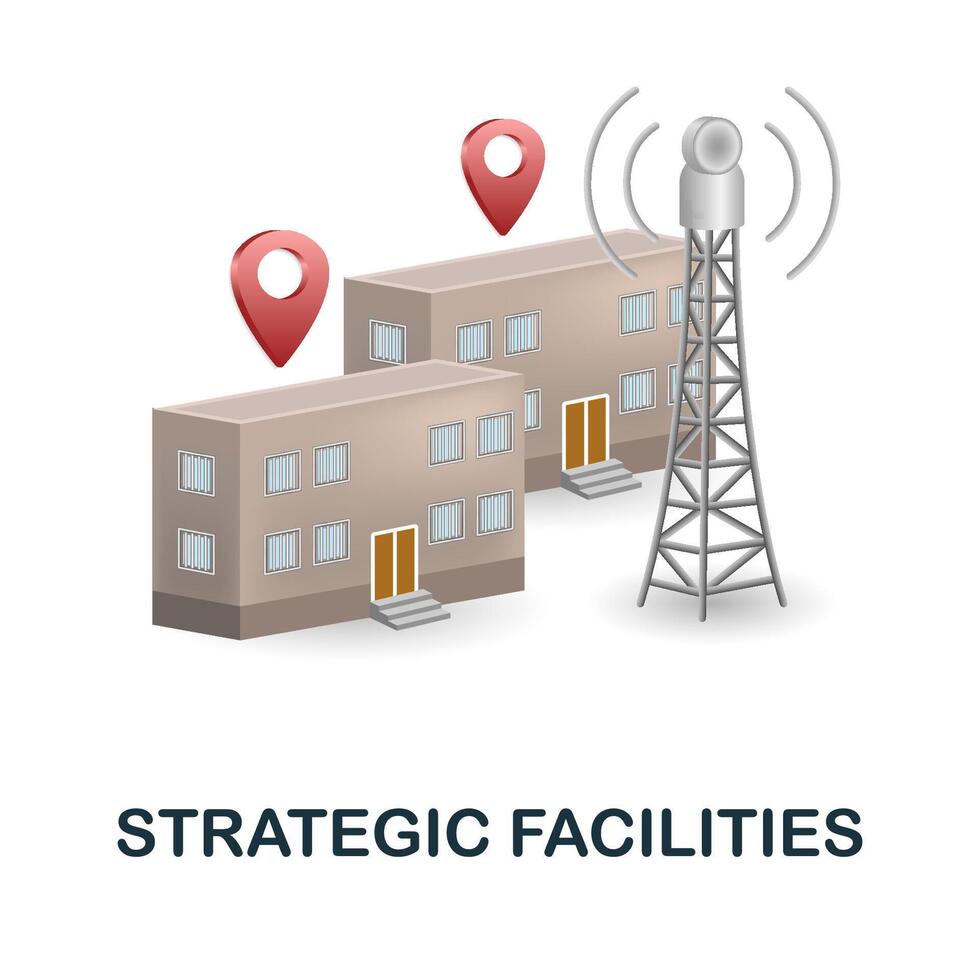 STRATEGIC FACILITIES