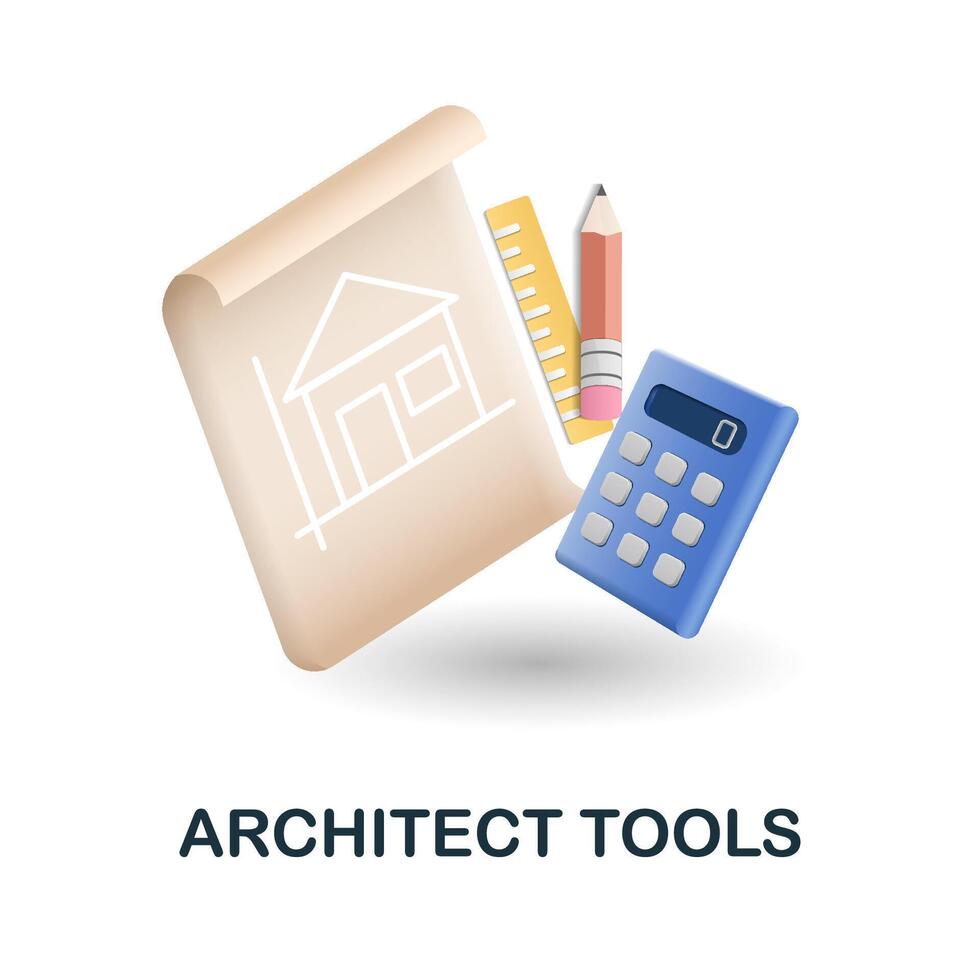 0

ARCHITECT TOOLS