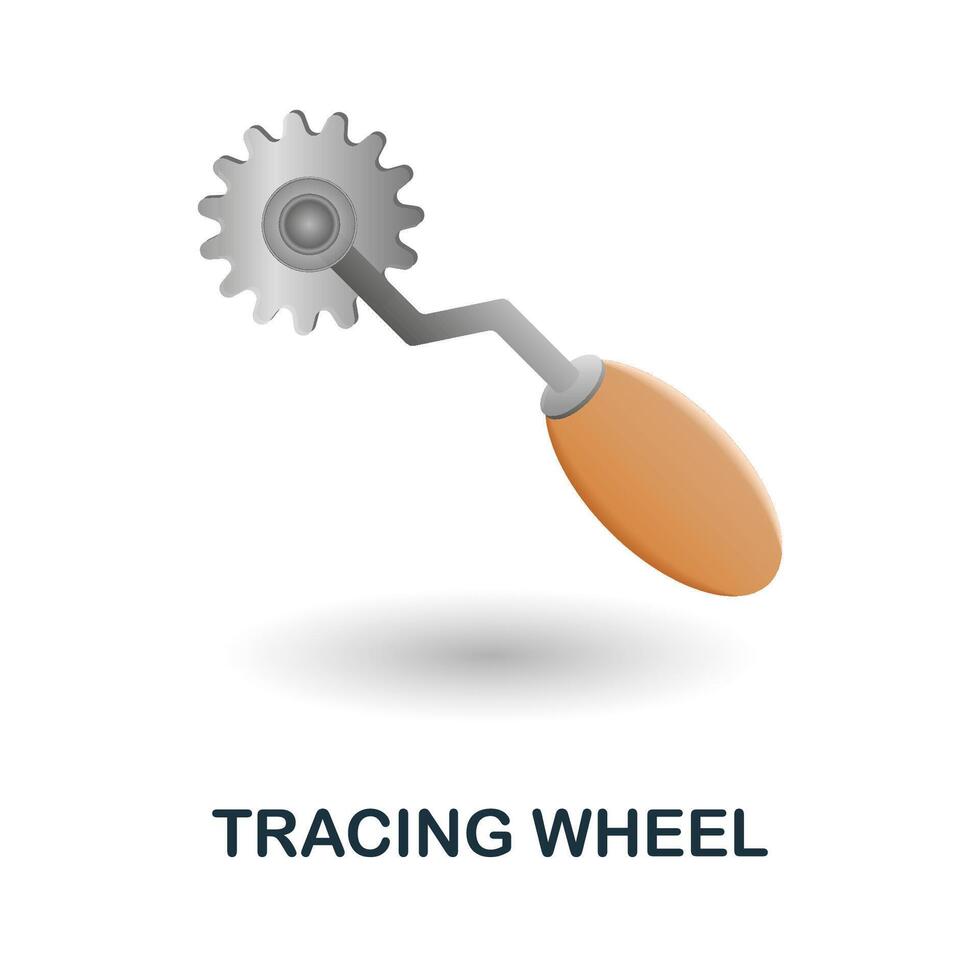 TRACING WHEEL