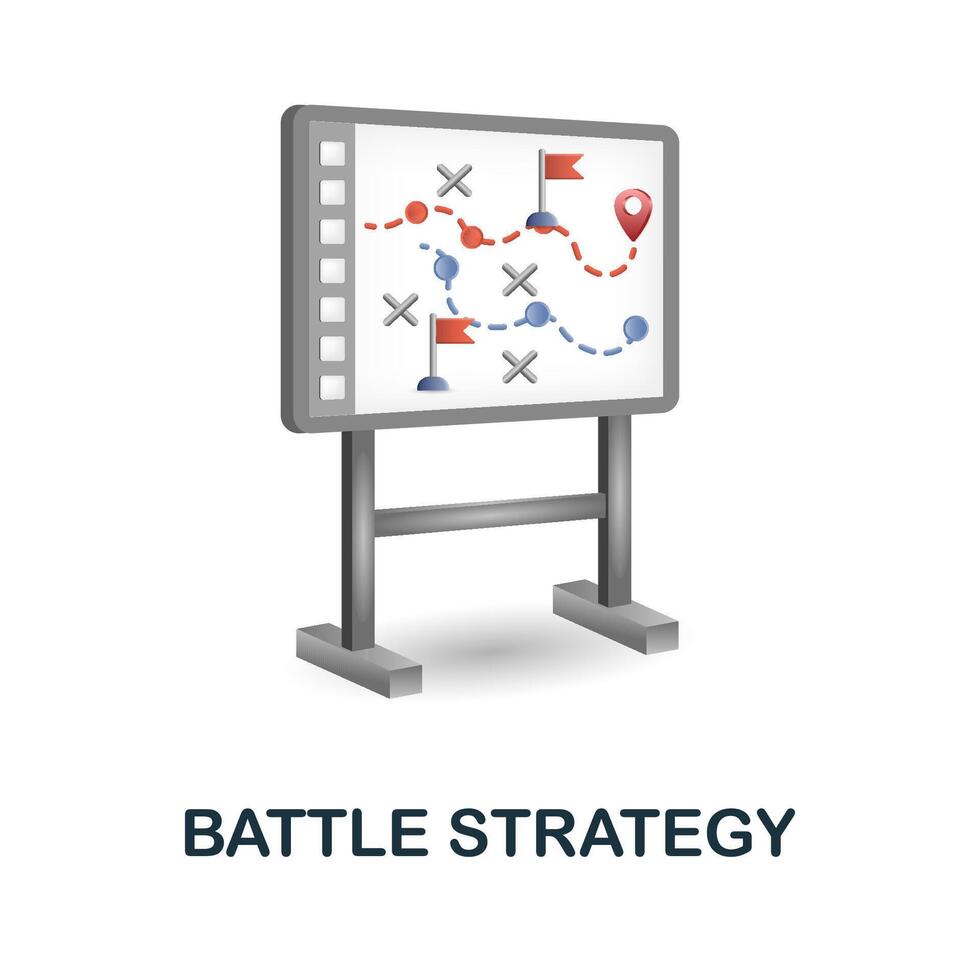 BATTLE STRATEGY