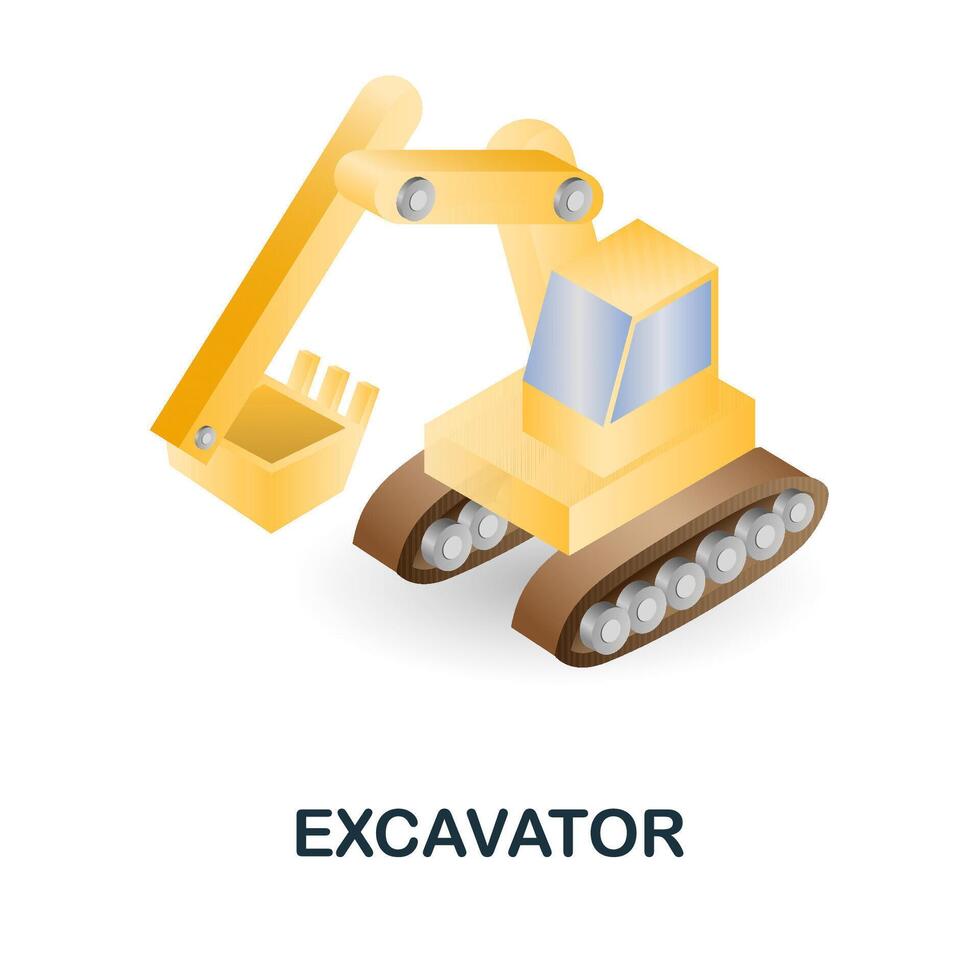 EXCAVATOR