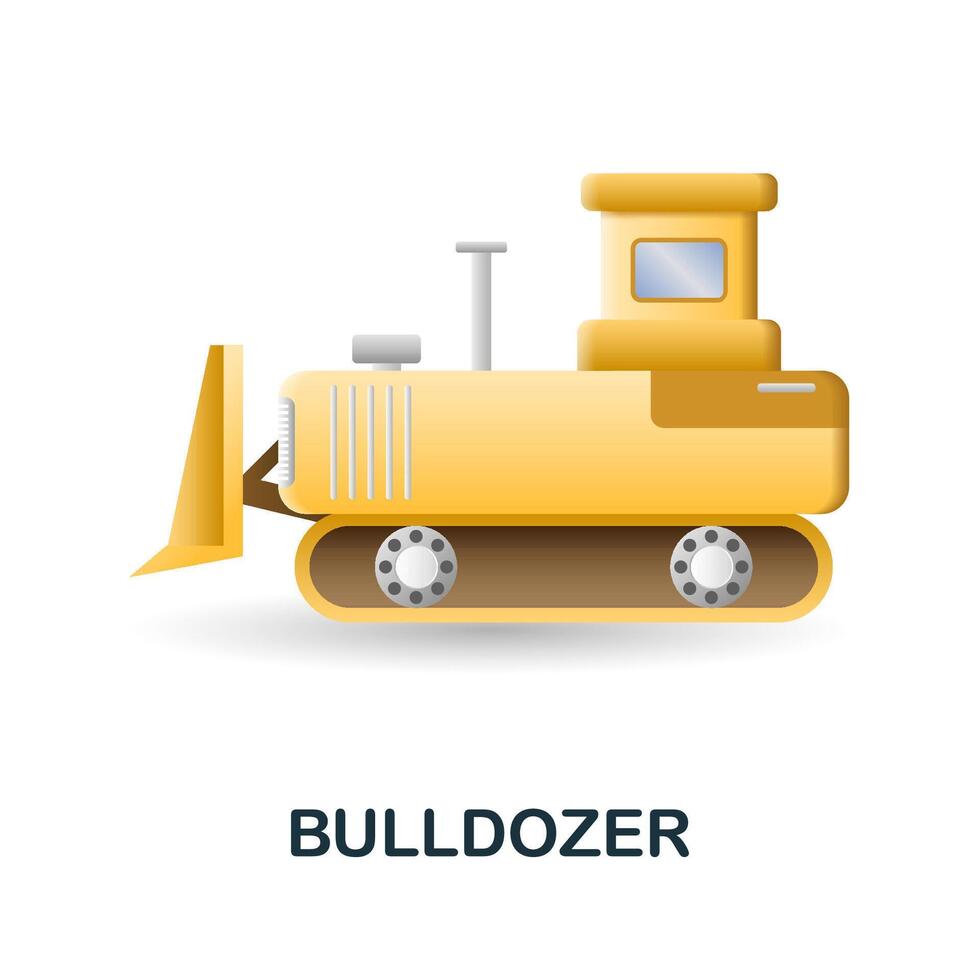 BULLDOZER