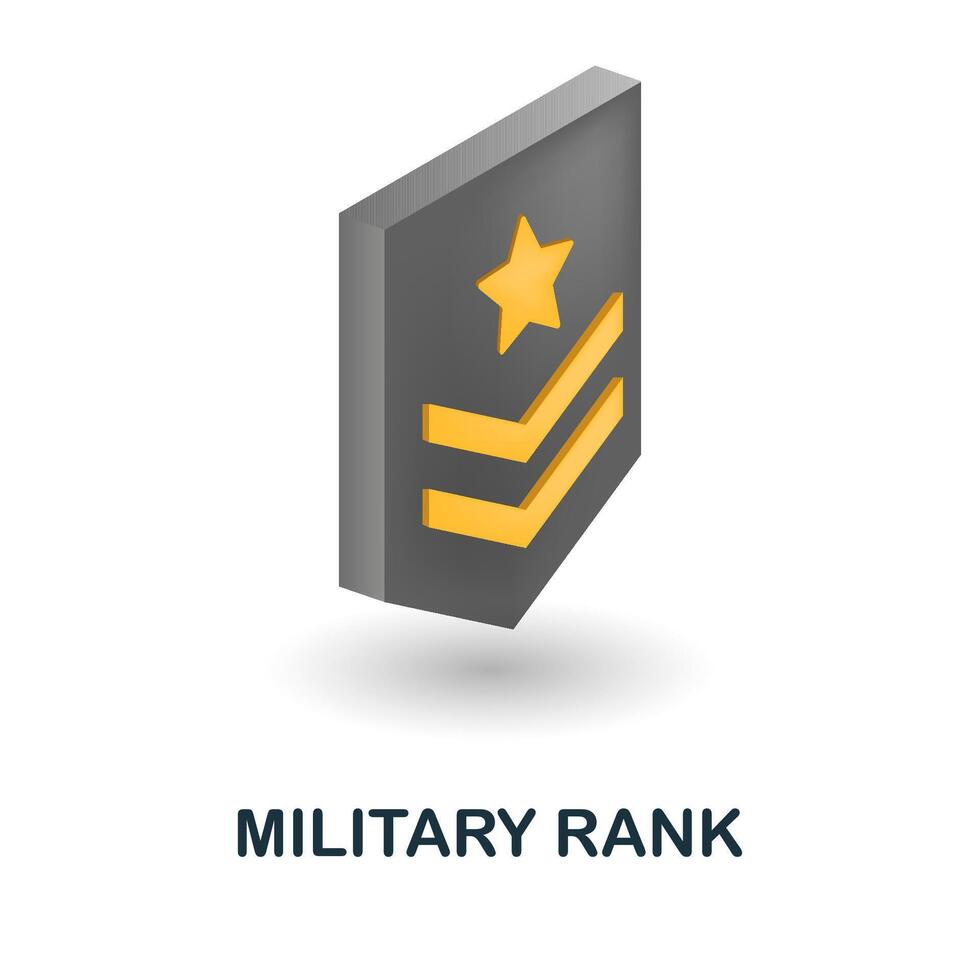 MILITARY RANK