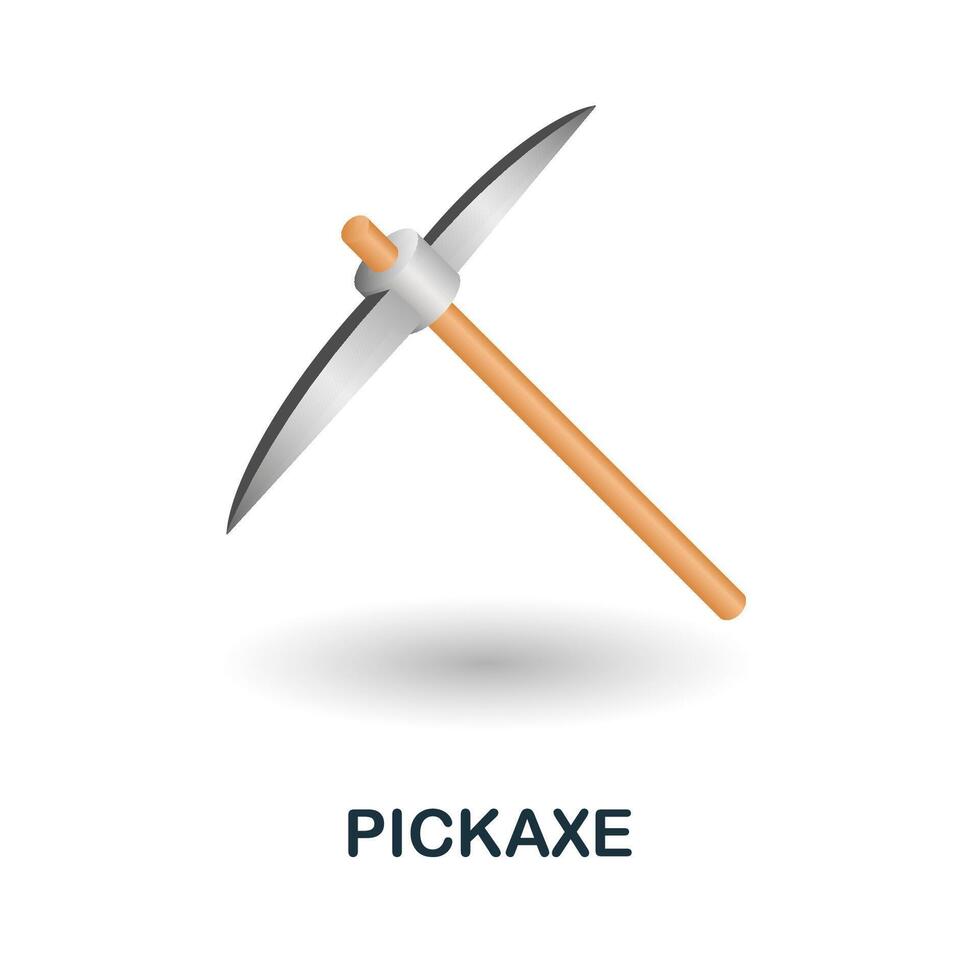 PICKAXE