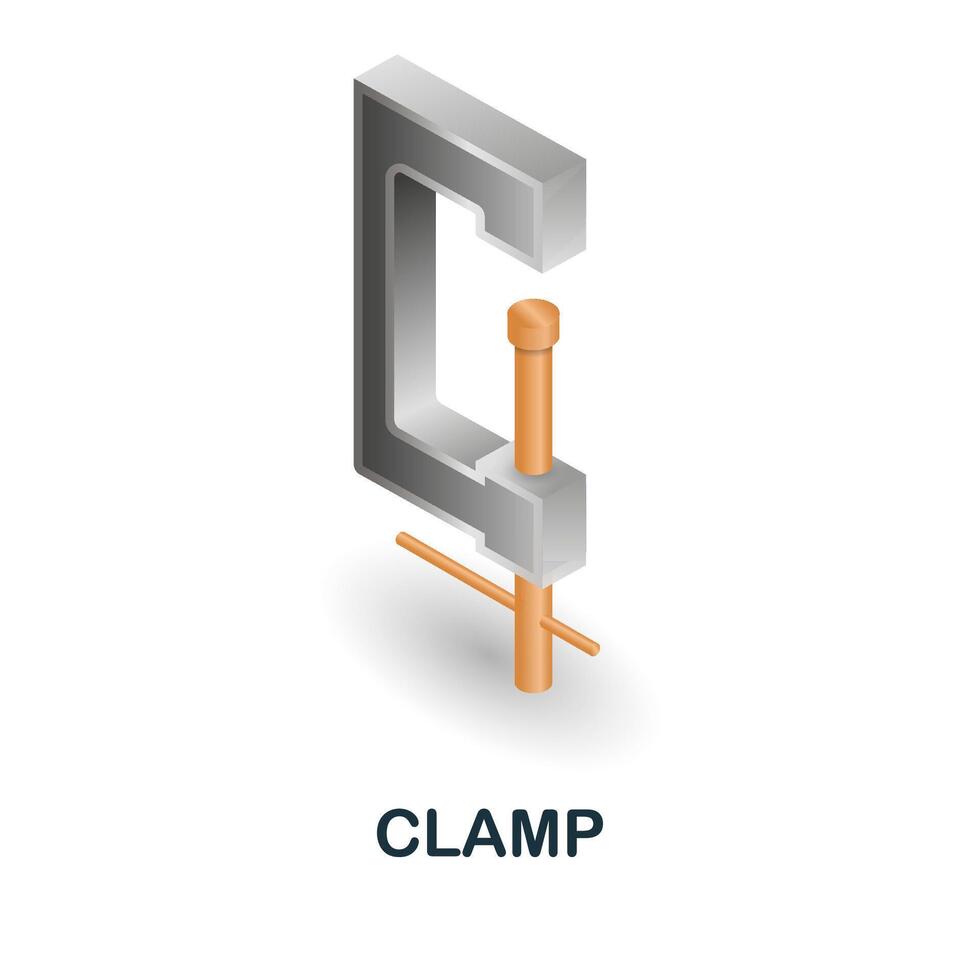 CLAMP