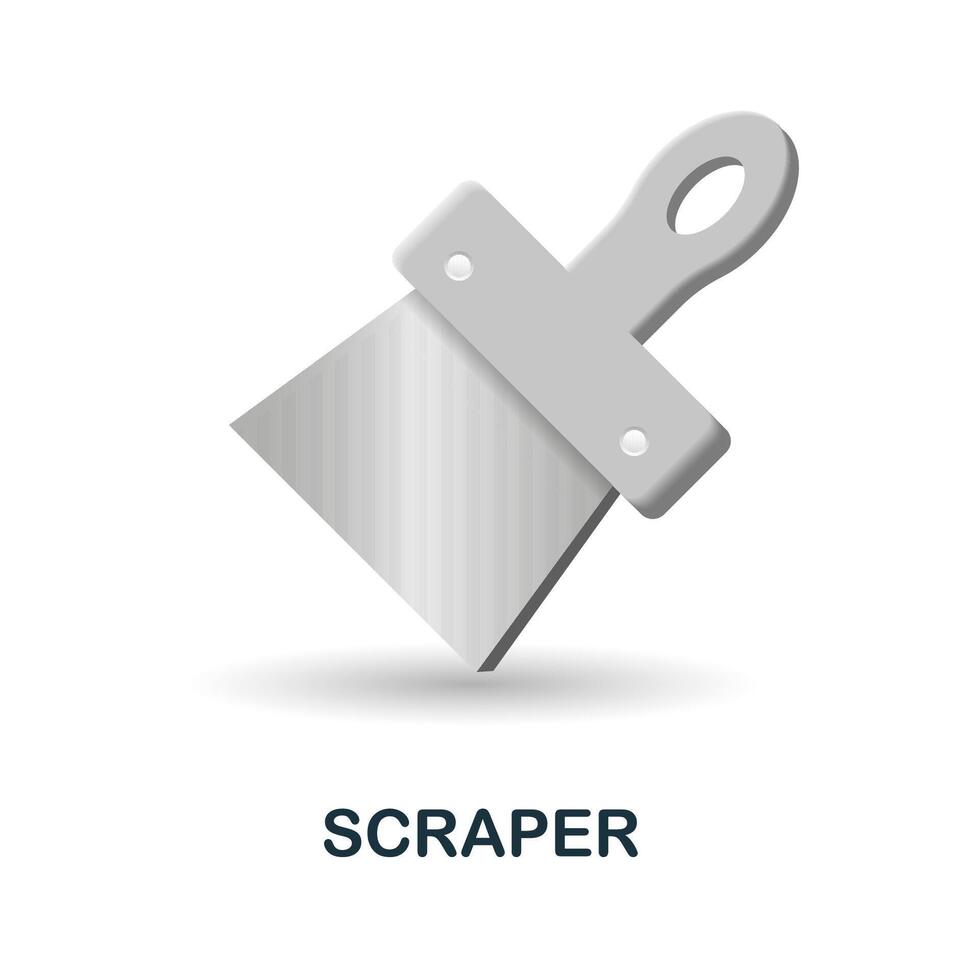 SCRAPER