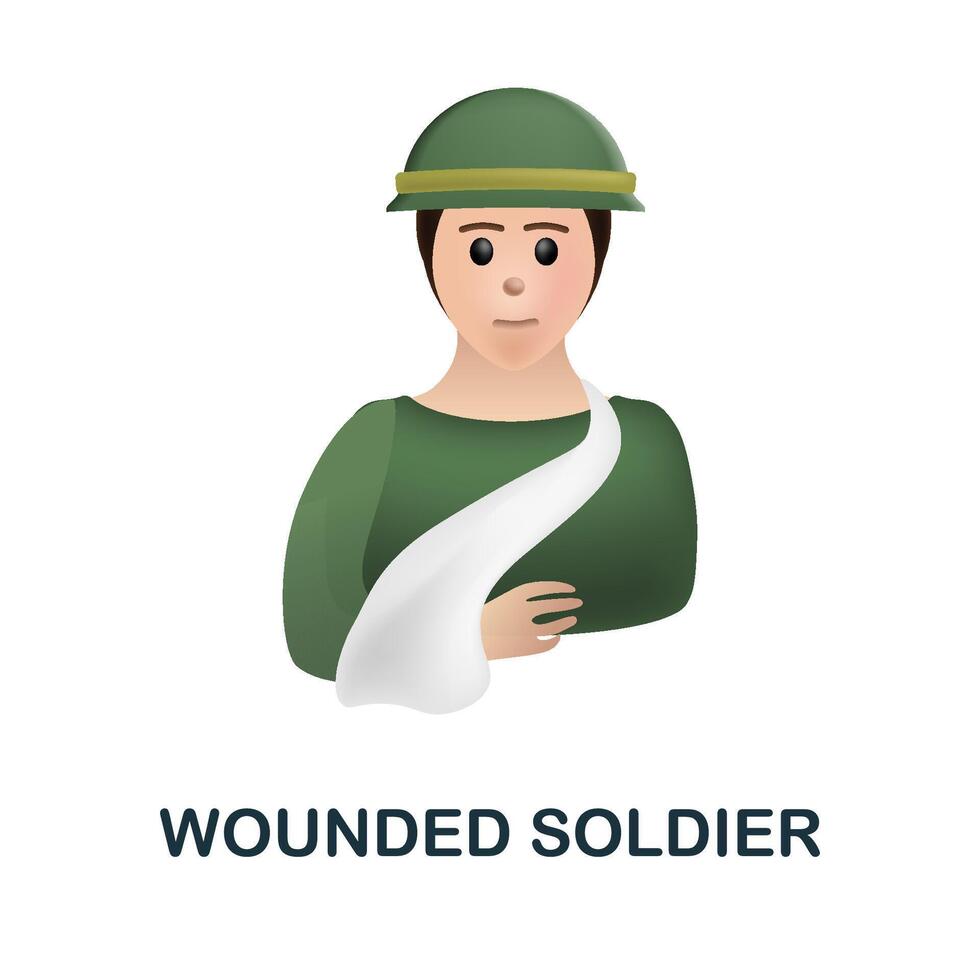 WOUNDED SOLDIER