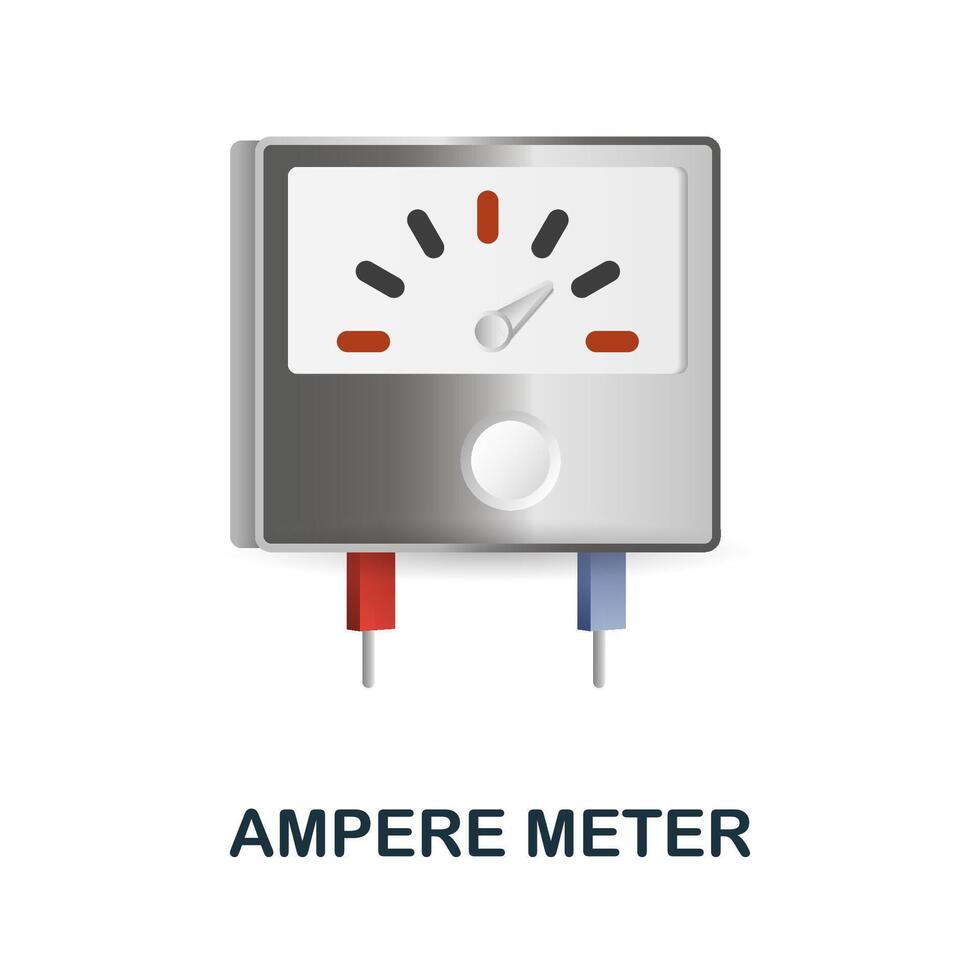 AMPERE METER