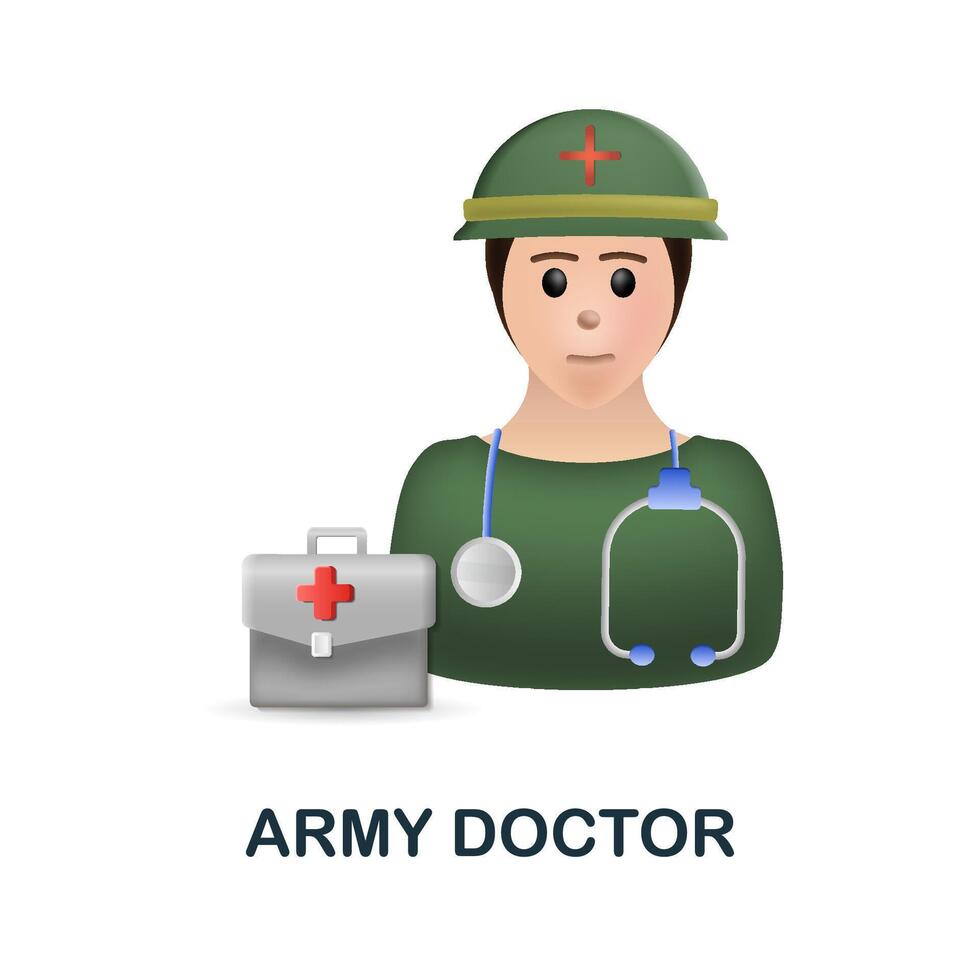 ARMY DOCTOR