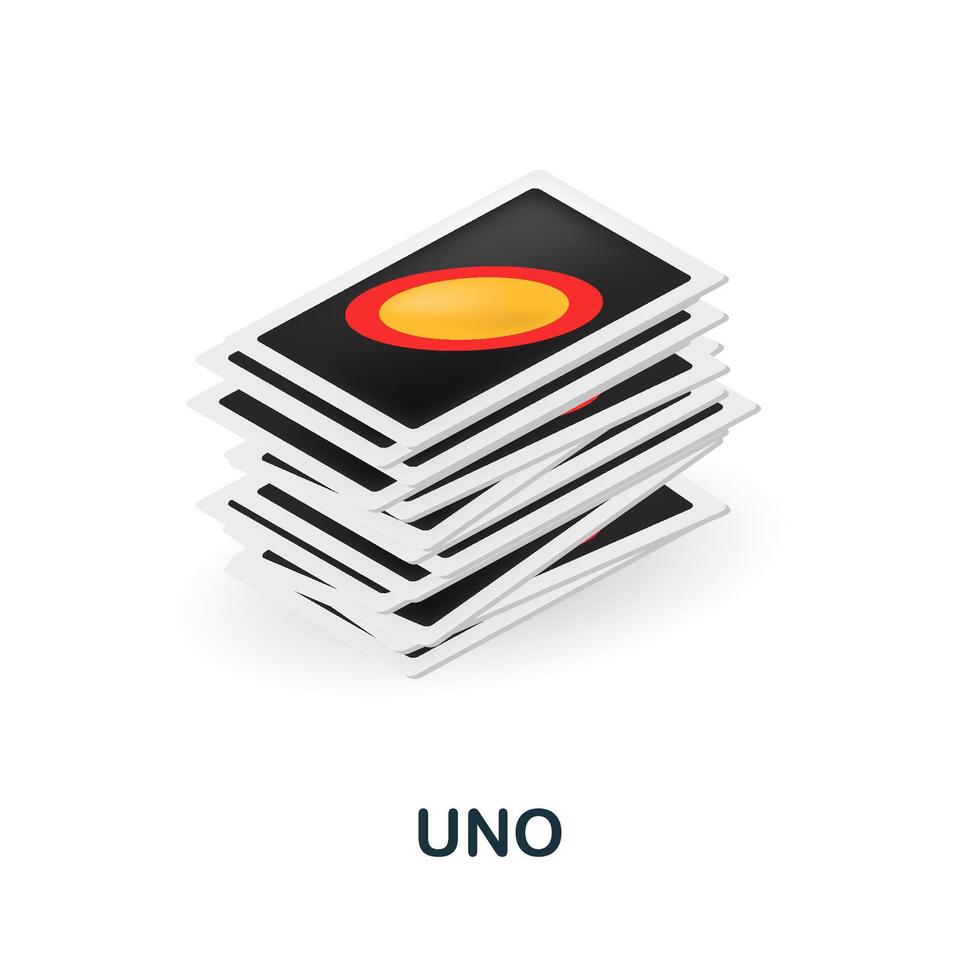 UNO