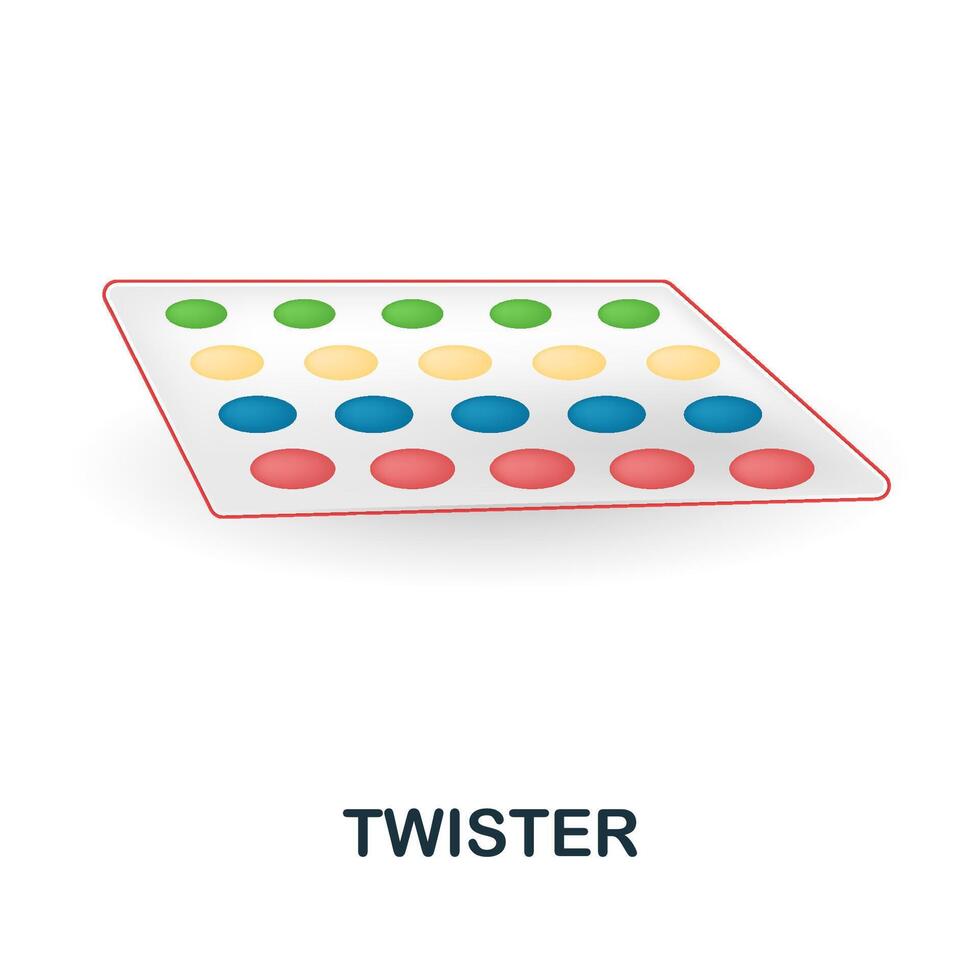 TWISTER