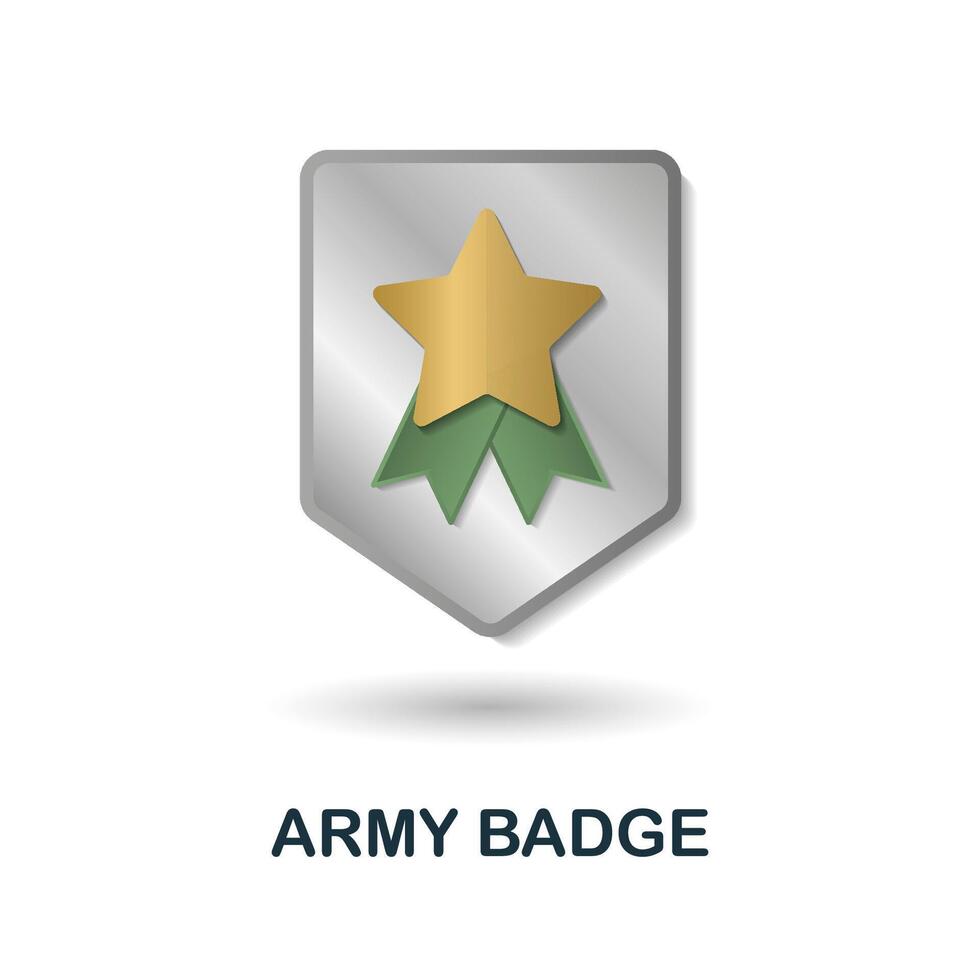 ARMY BADGE