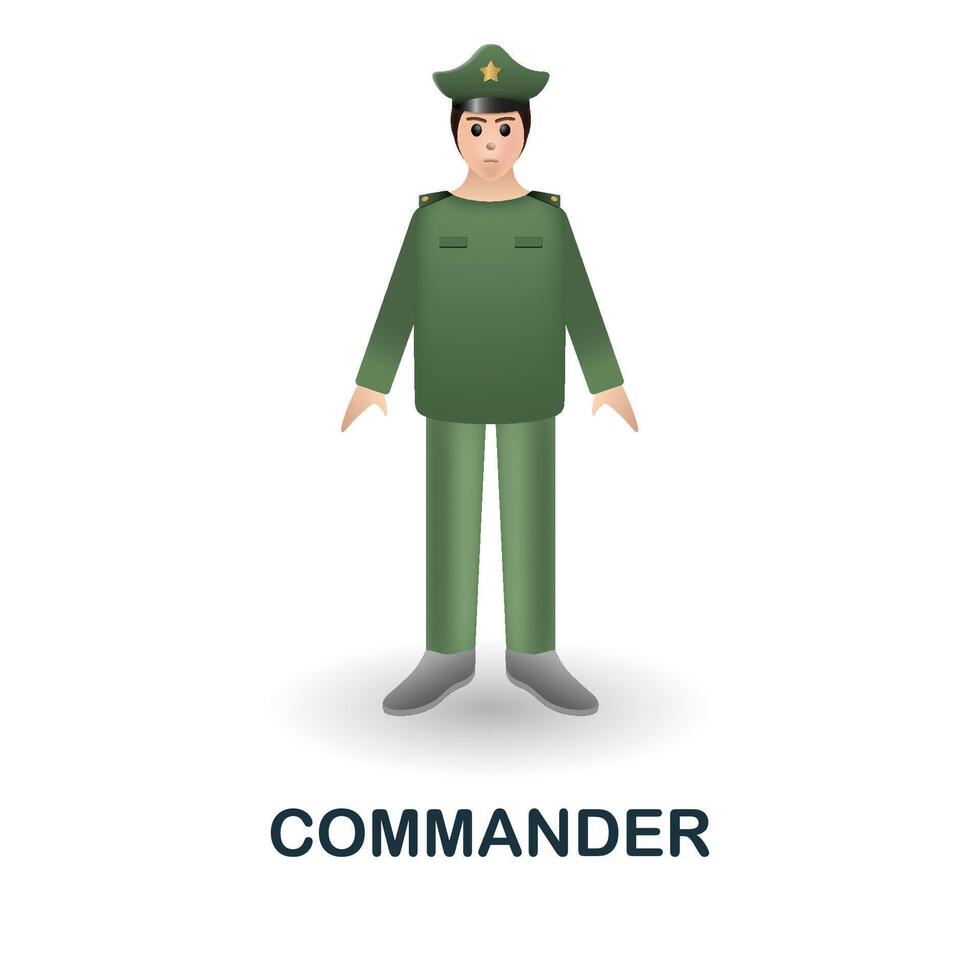 COMMANDER