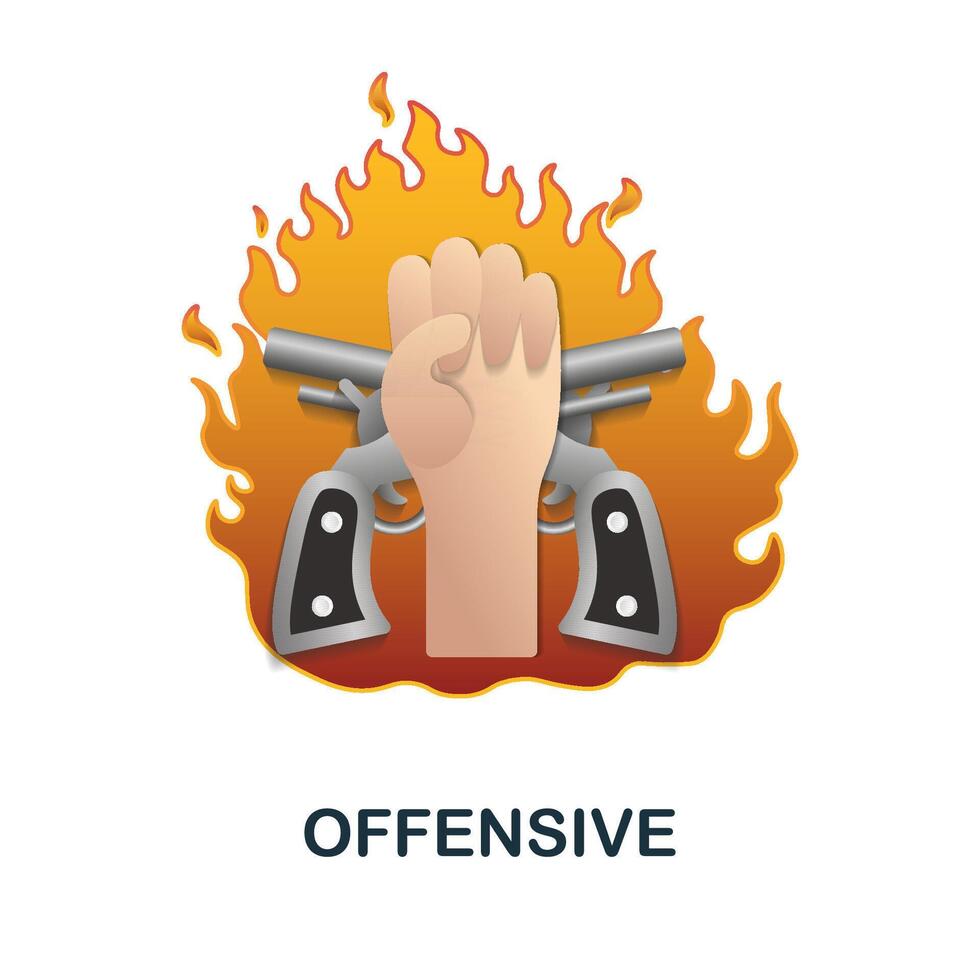 OFFENSIVE