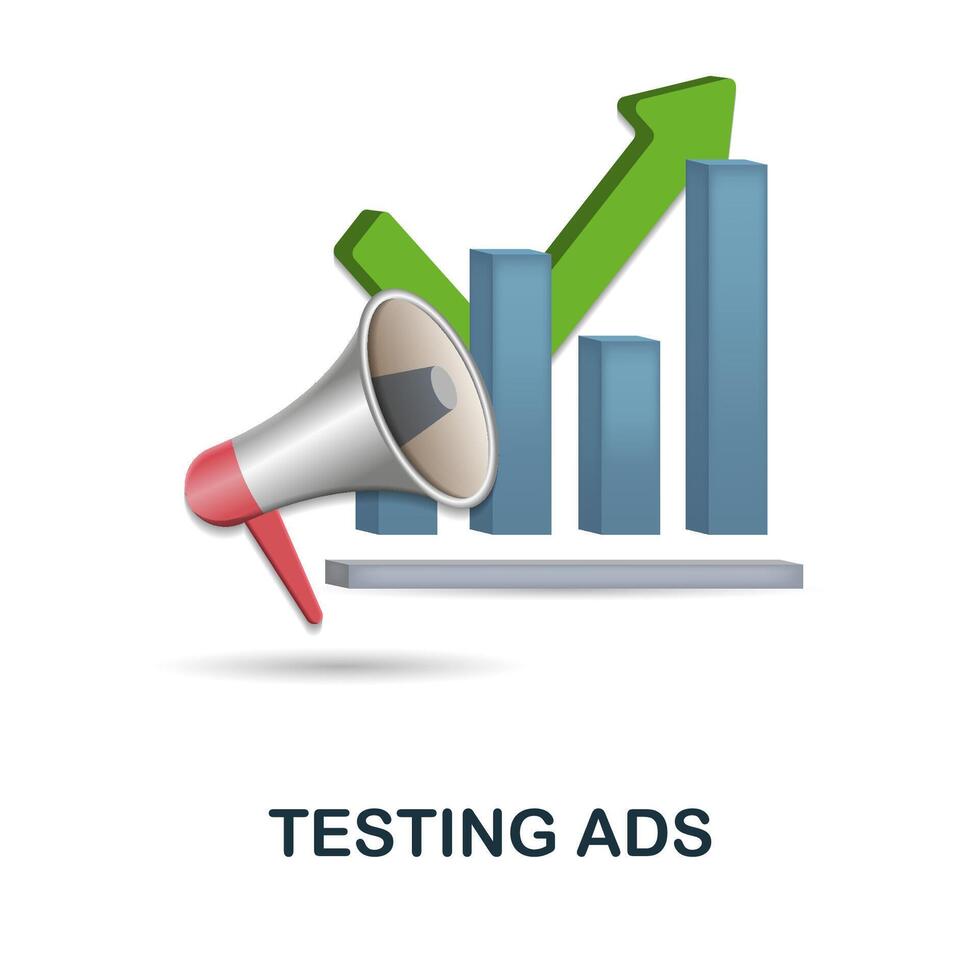 TESTING ADS