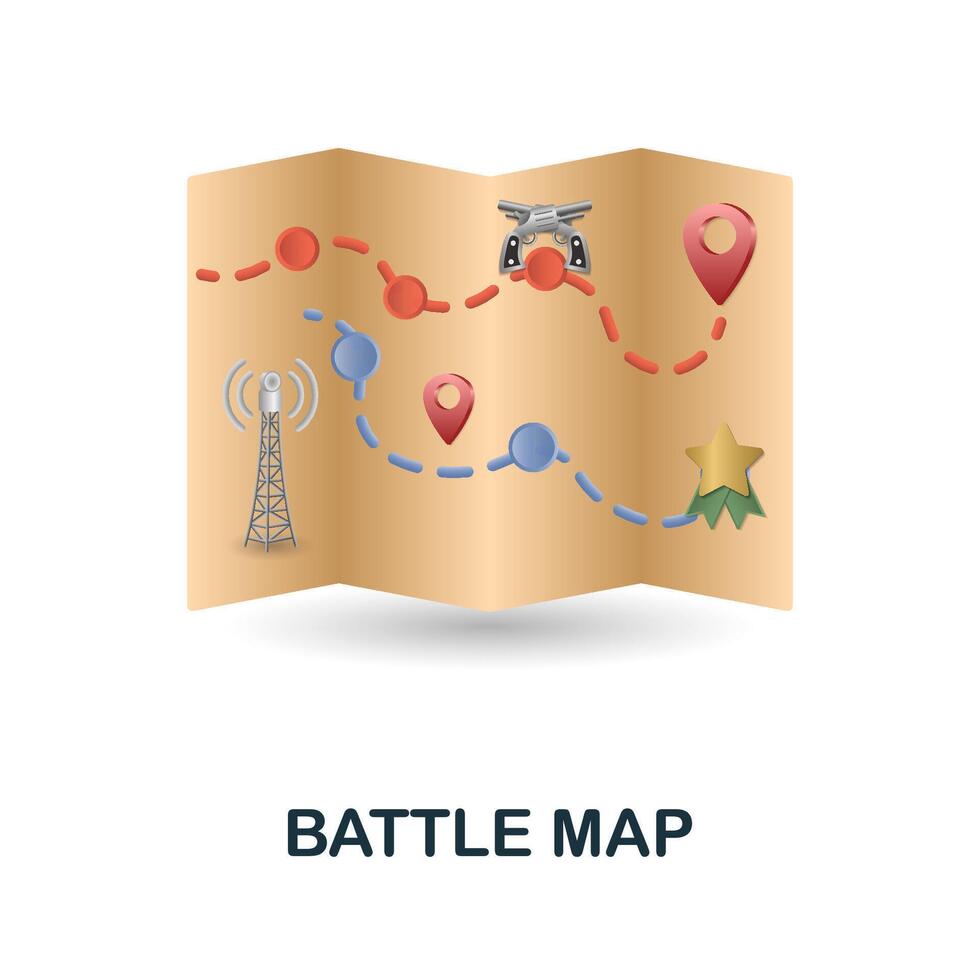 BATTLE MAP