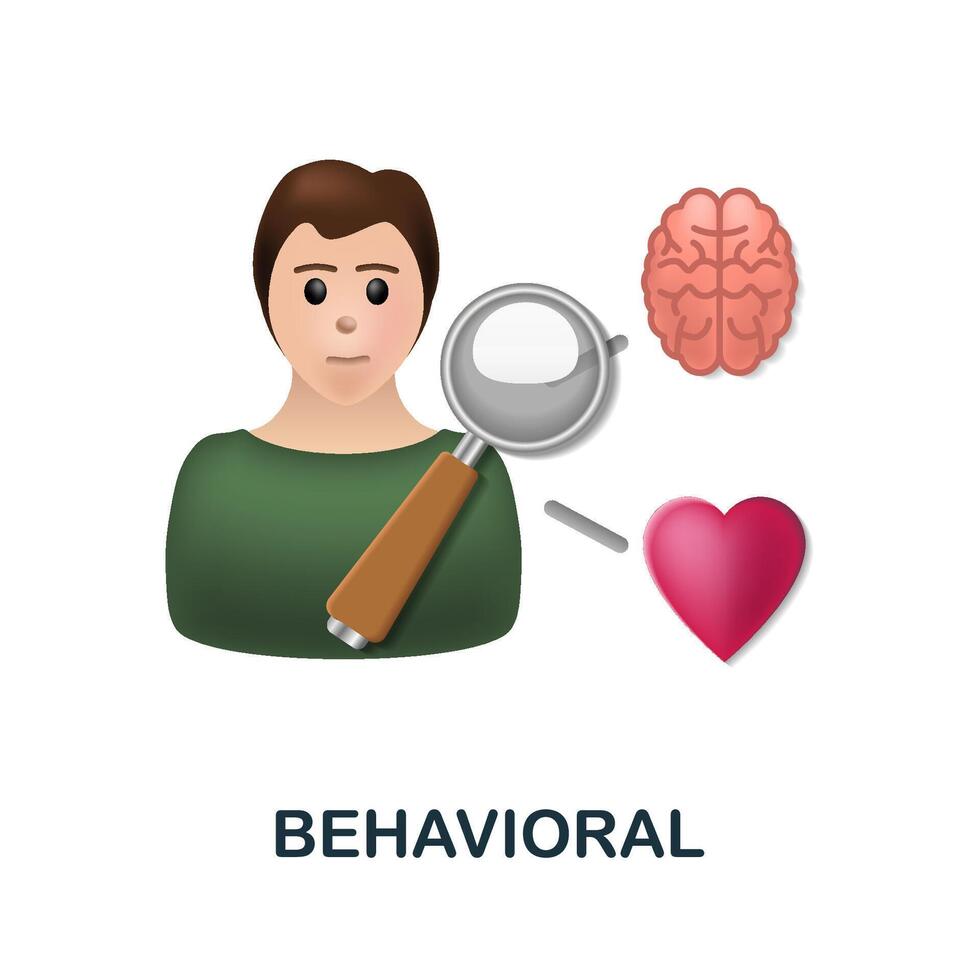 BEHAVIORAL