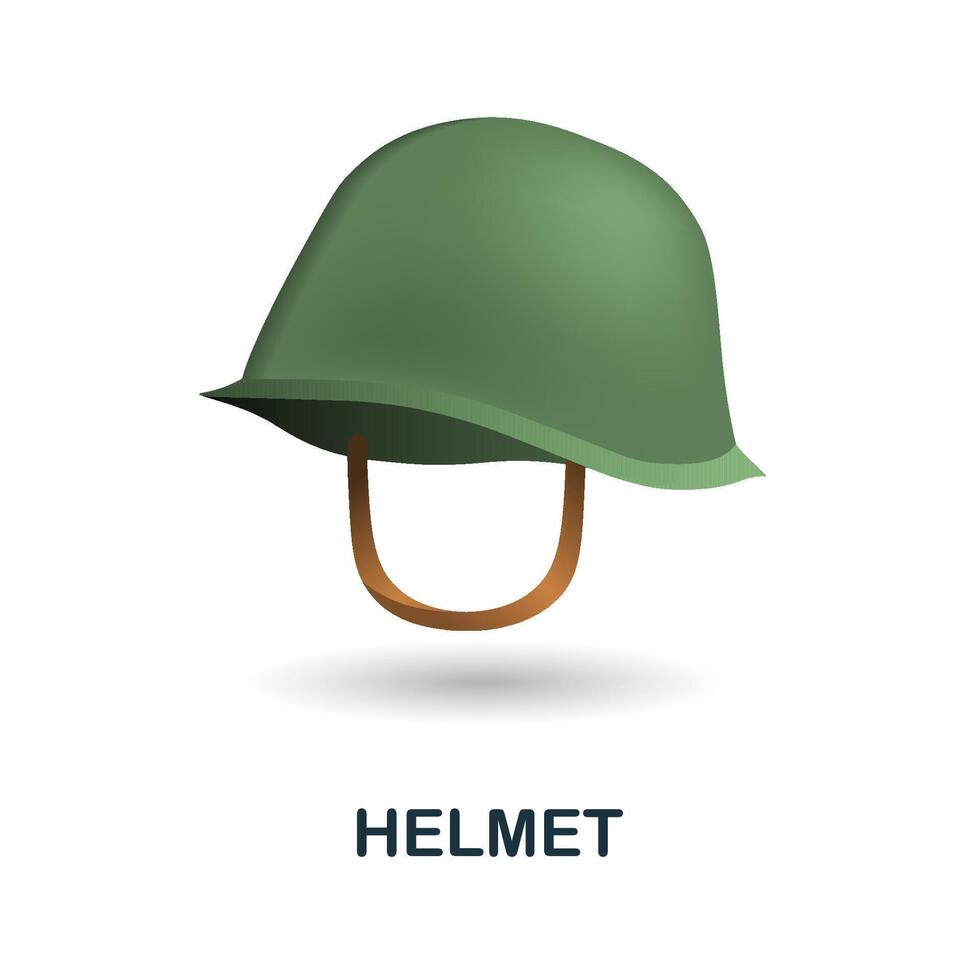 HELMET