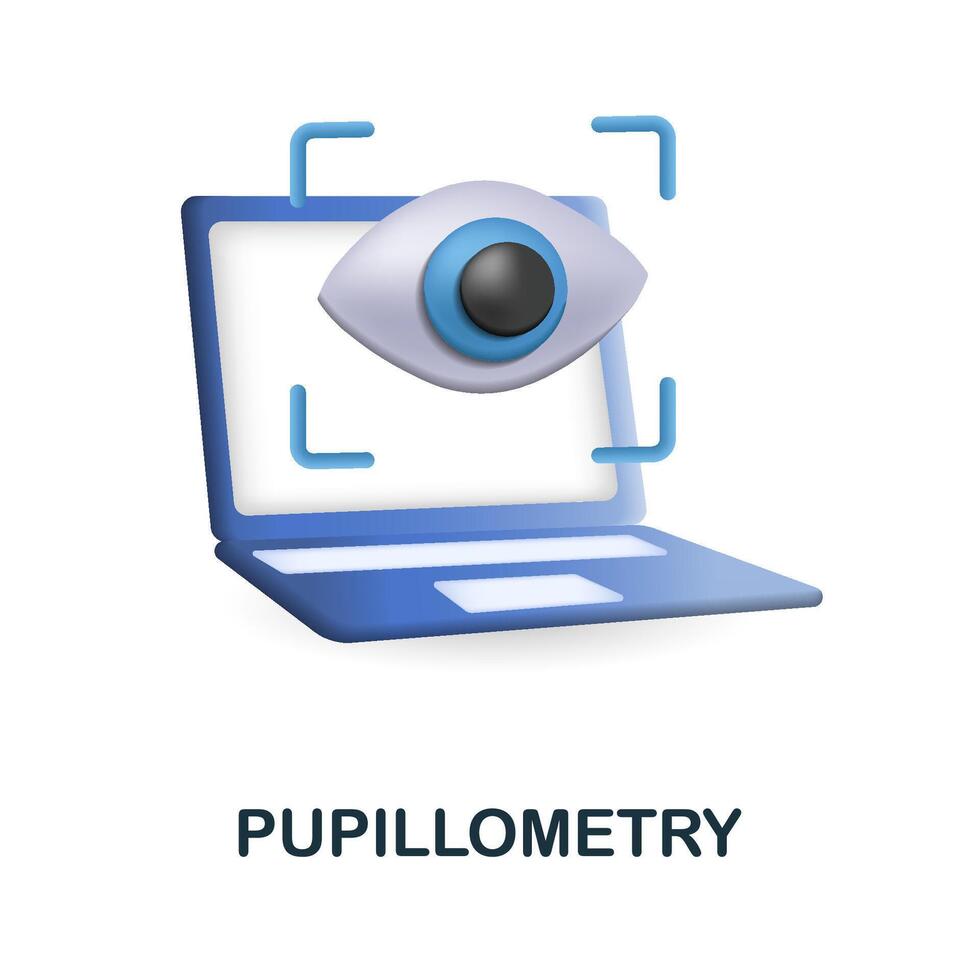 PUPILLOMETRY