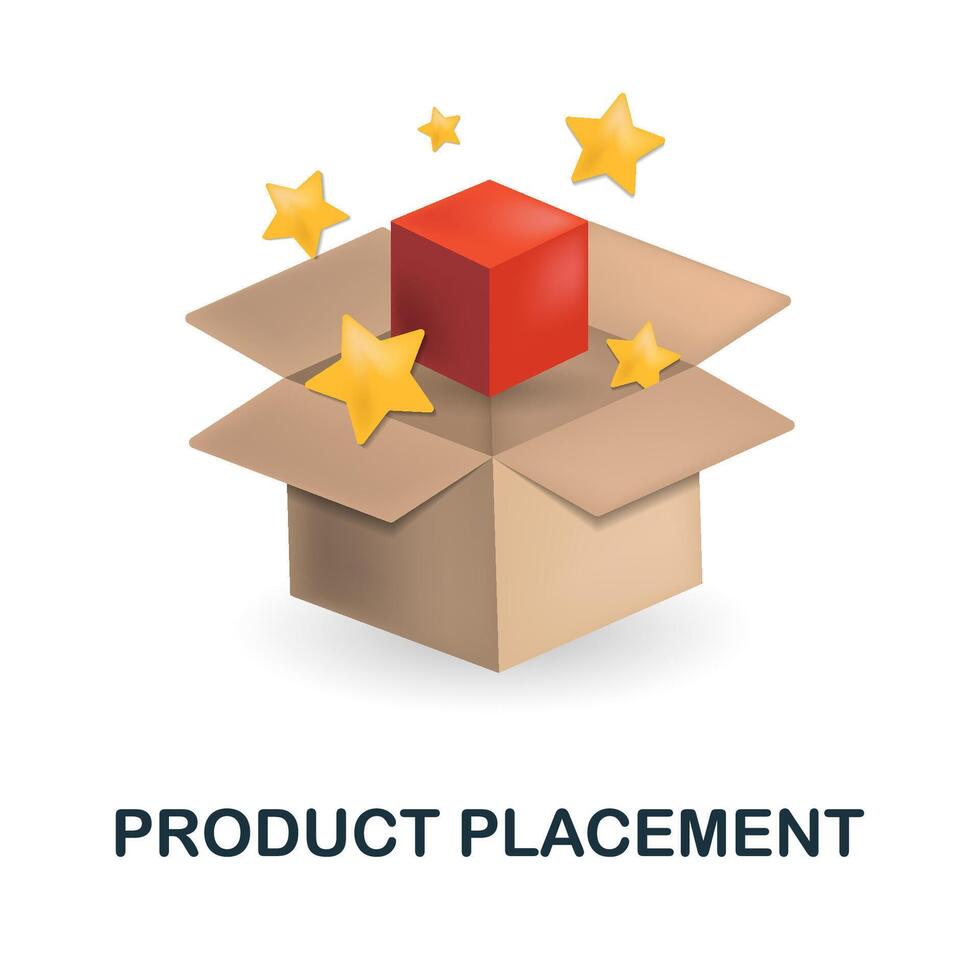 PRODUCT PLACEMENT