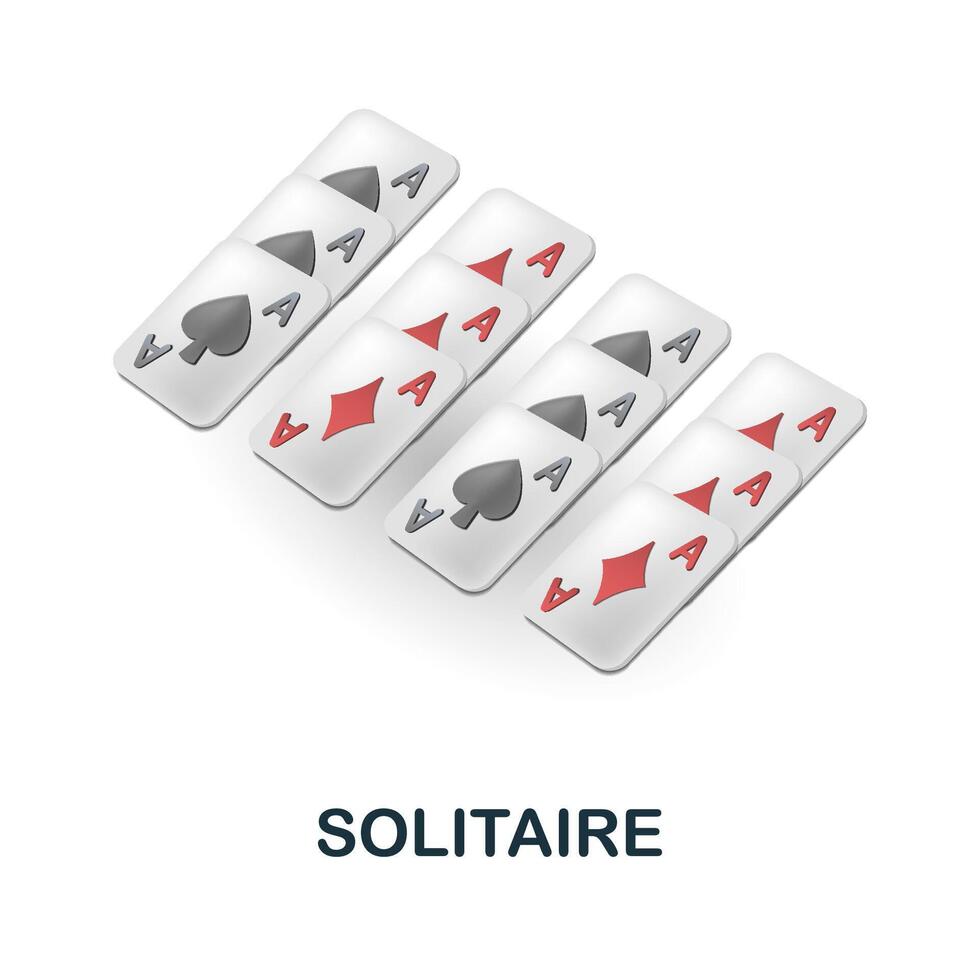 A
A
A
A
A
A
A
A
A
A
A
A
A
A
A
A
SOLITAIRE