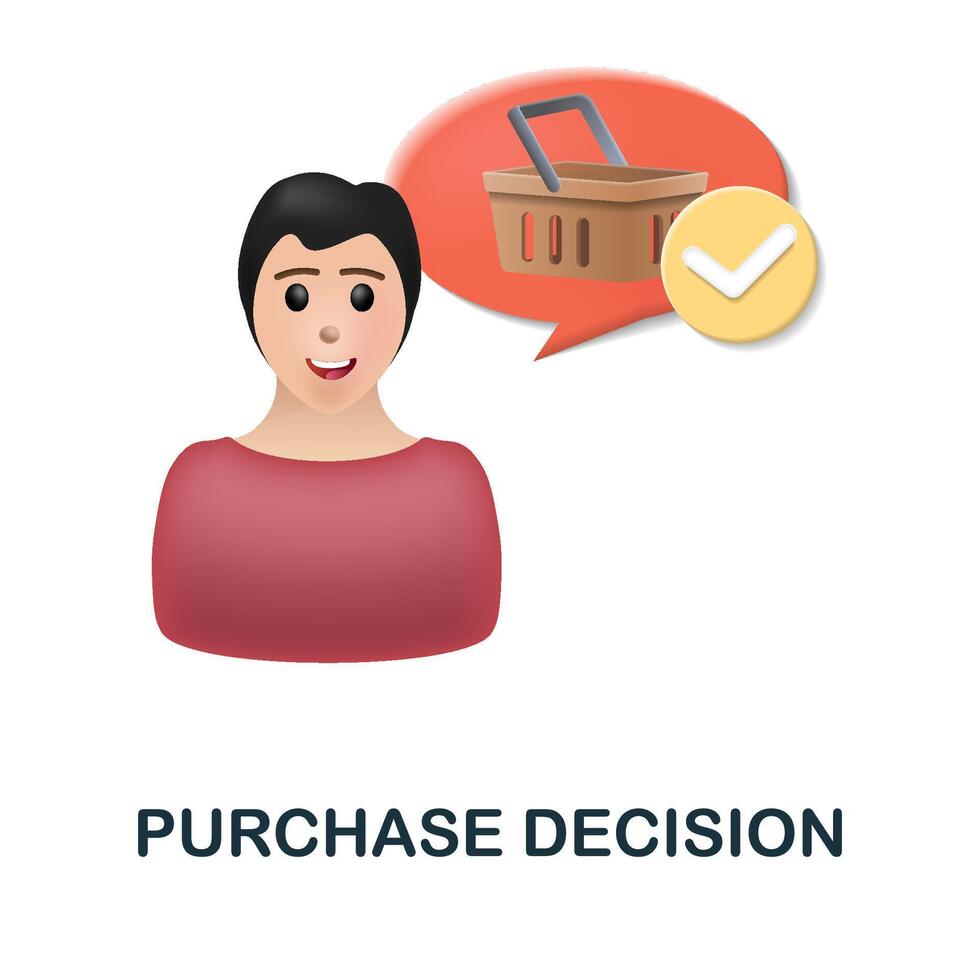 PURCHASE DECISION