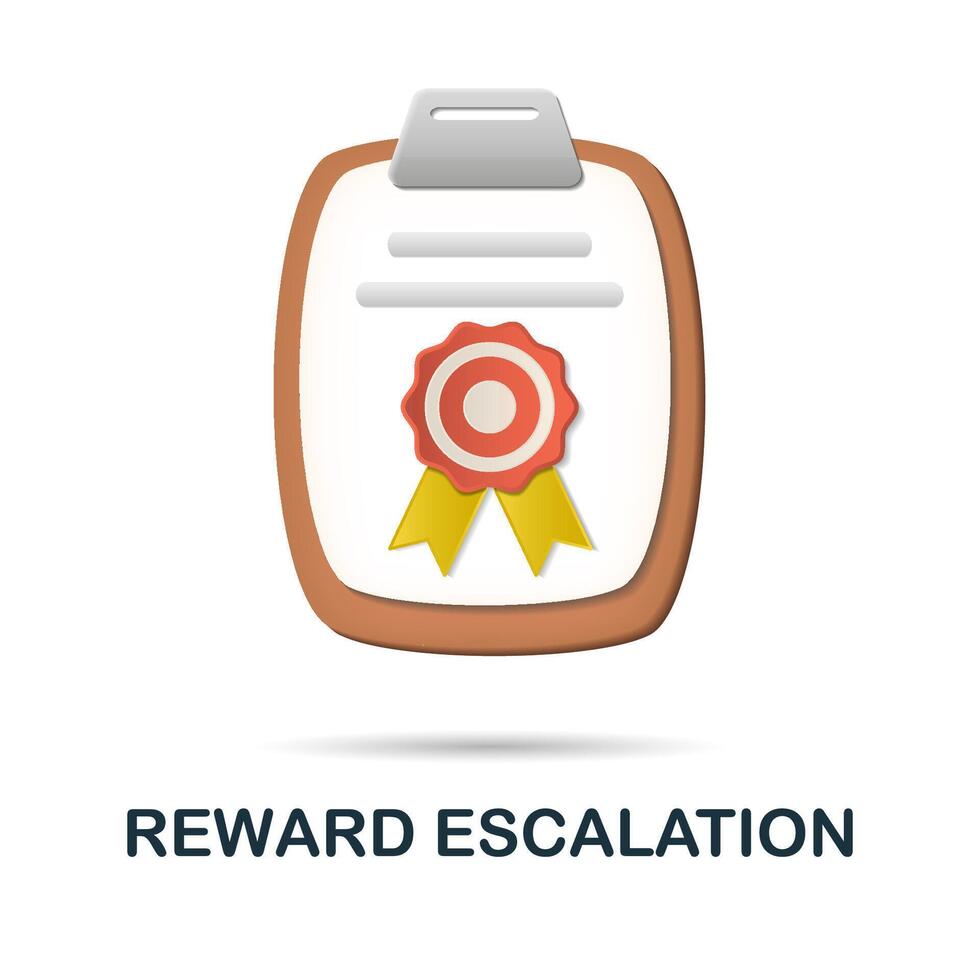 REWARD ESCALATION