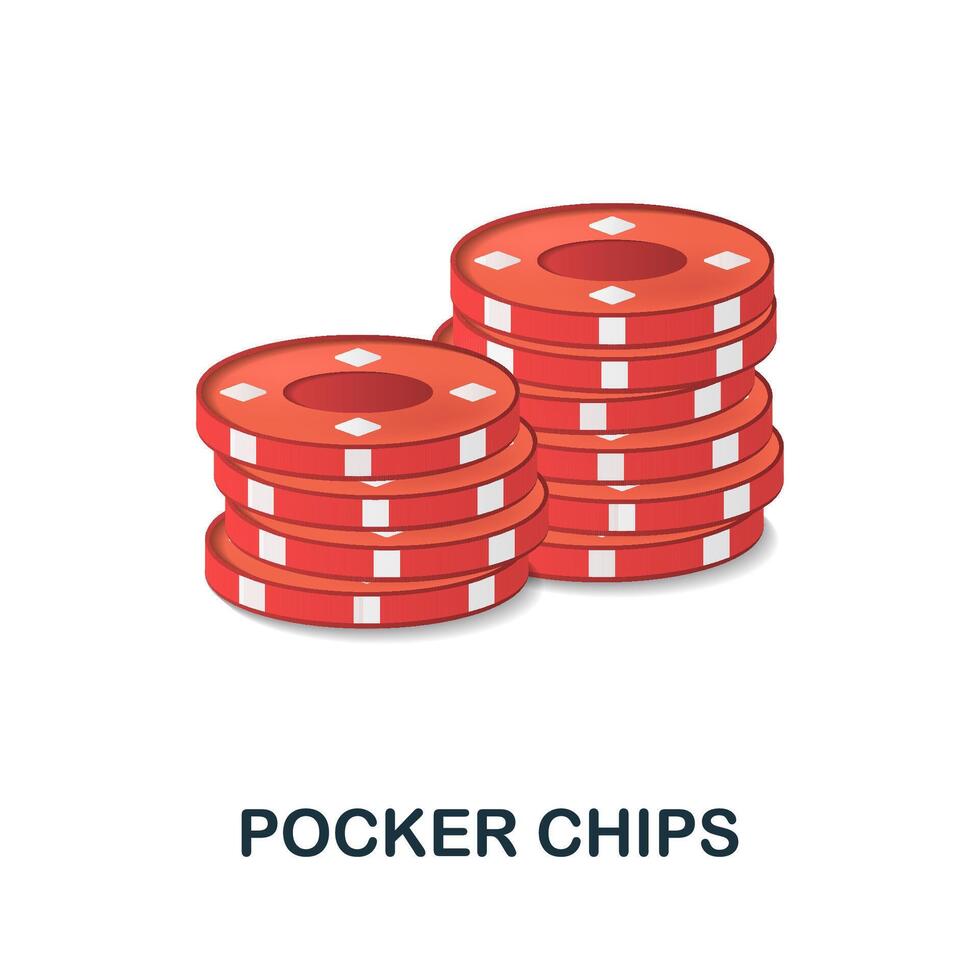 POCKER CHIPS