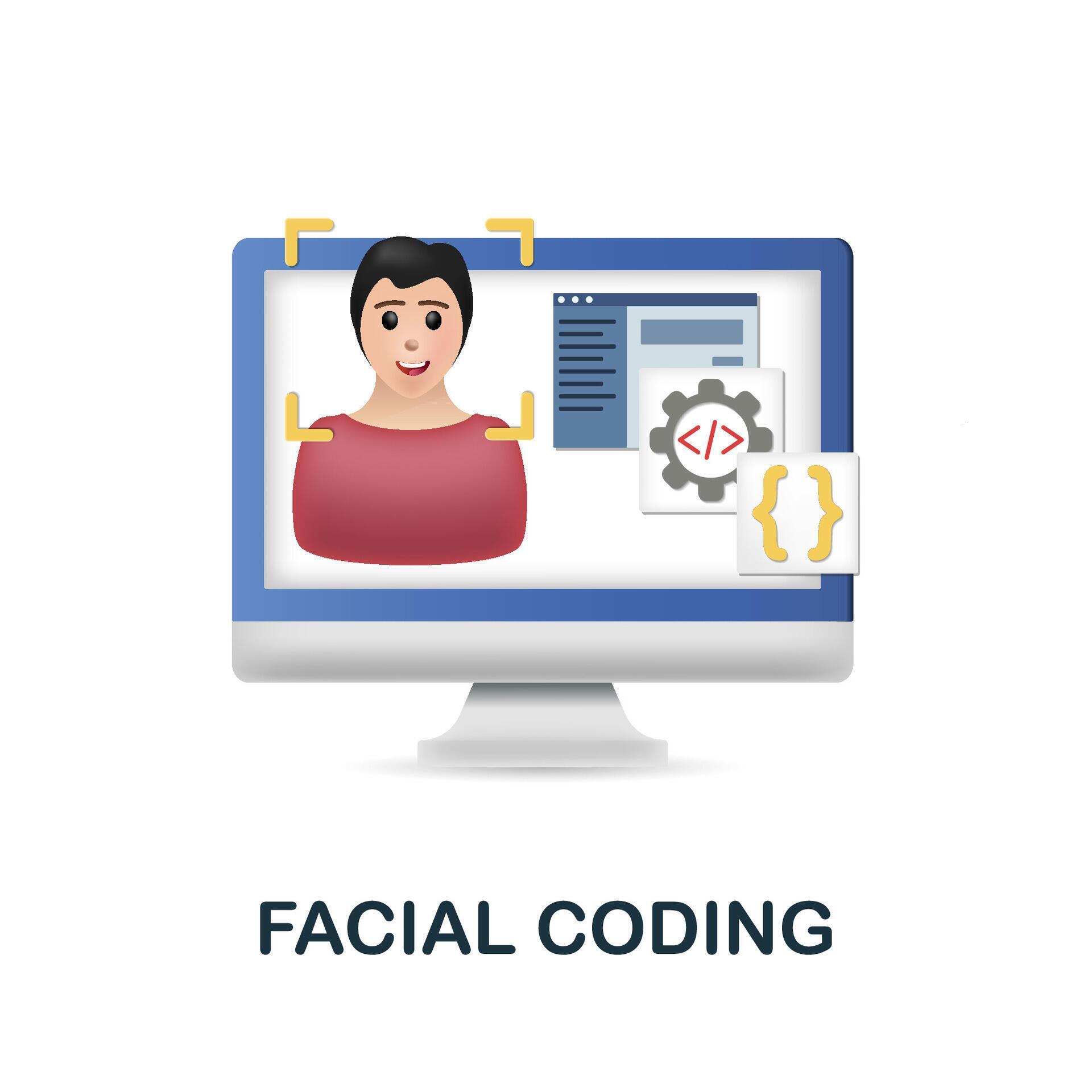 </>

{ }

FACIAL CODING