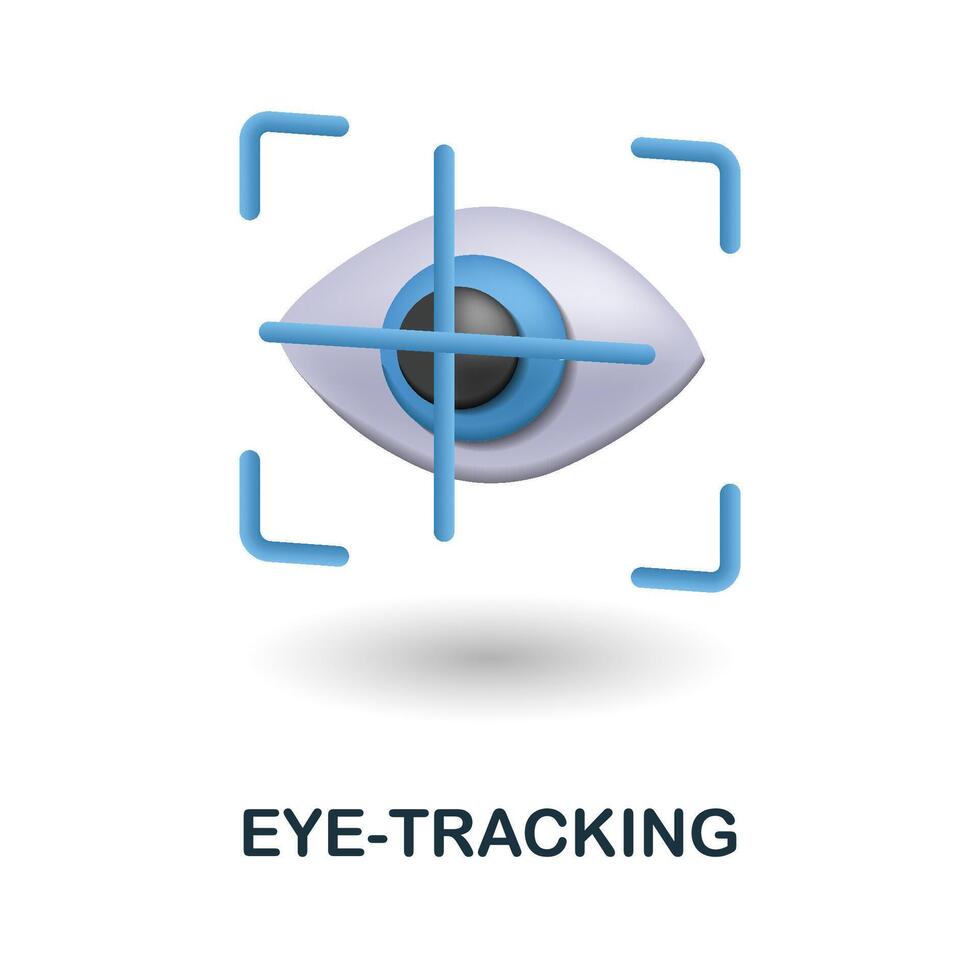 EYE-TRACKING