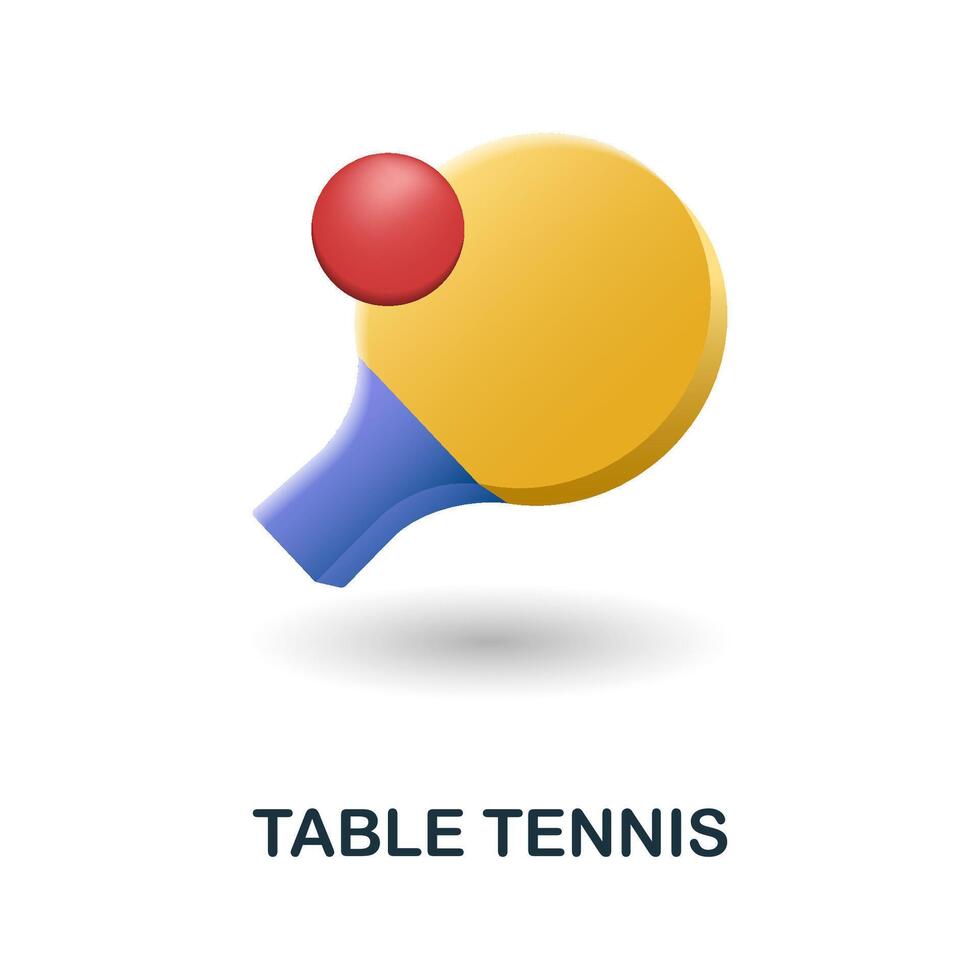 TABLE TENNIS